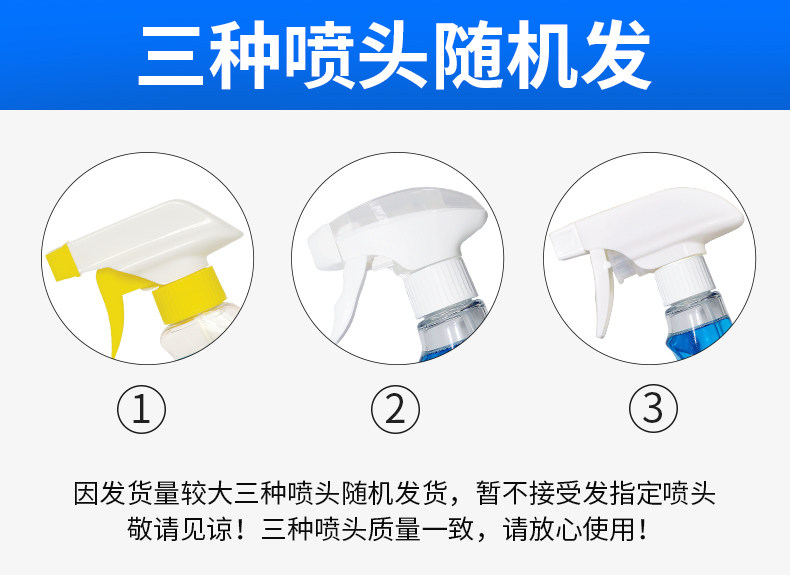 三种喷头随机发

①

②

③

因发货量较大三种喷头随机发货，暂不接受发指定喷头
敬请见谅！三种喷头质量一致，请放心使用！