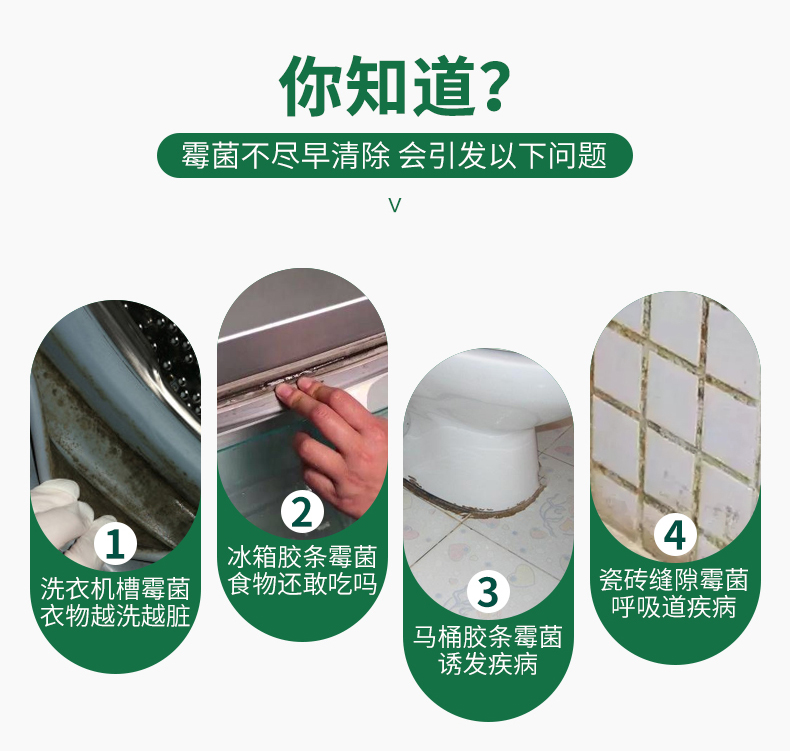 你知道?

霉菌不尽早清除 会引发以下问题

V

1
洗衣机槽霉菌
衣物越洗越脏

2
冰箱胶条霉菌
食物还敢吃吗

3
马桶胶条霉菌
诱发疾病

4
瓷砖缝隙霉菌
呼吸道疾病