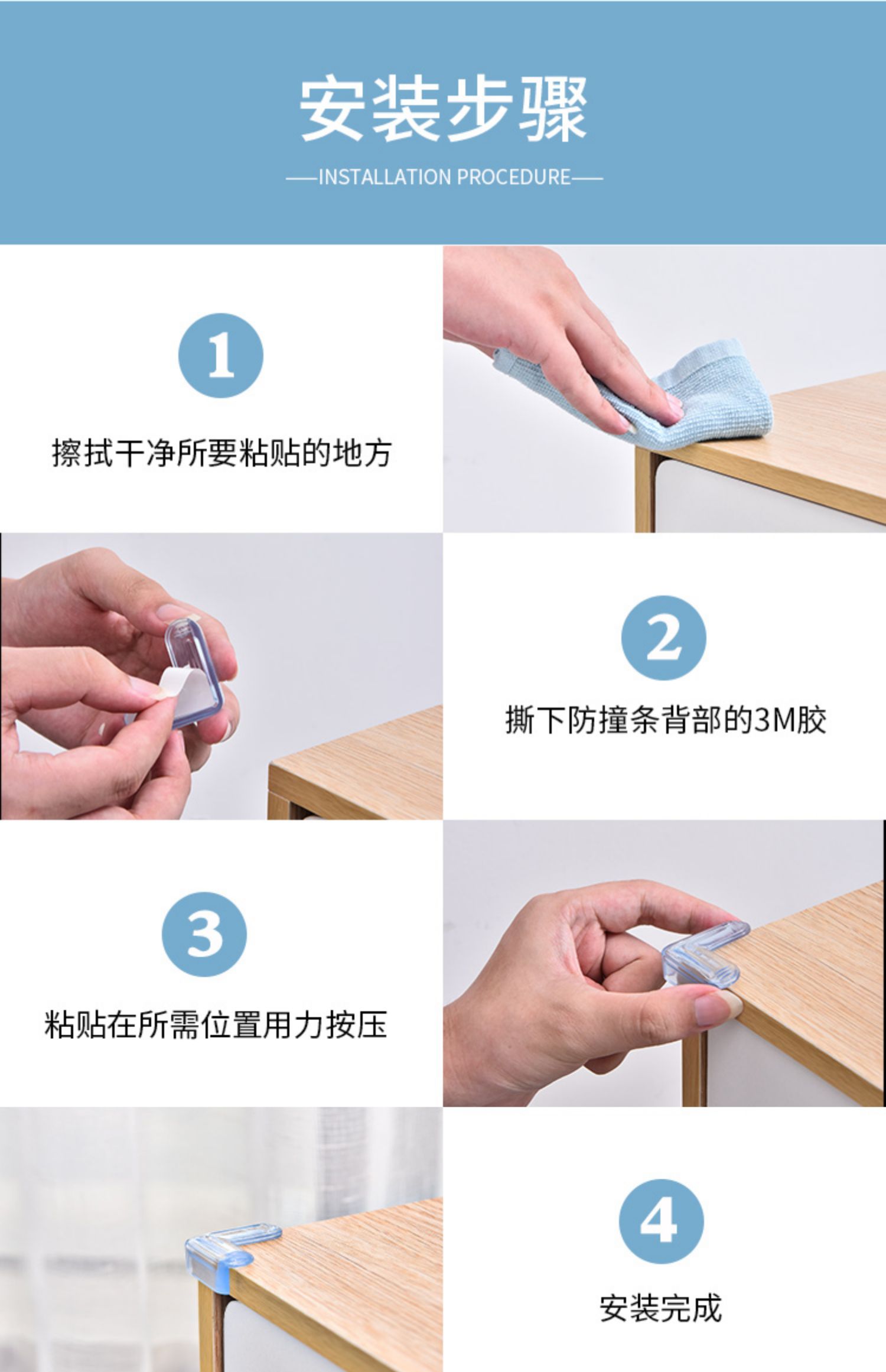 安装步骤

—INSTALLATION PROCEDURE—

1

擦拭干净所要粘贴的地方

2

撕下防撞条背部的3M胶

3

粘贴在所需位置用力按压

4

安装完成