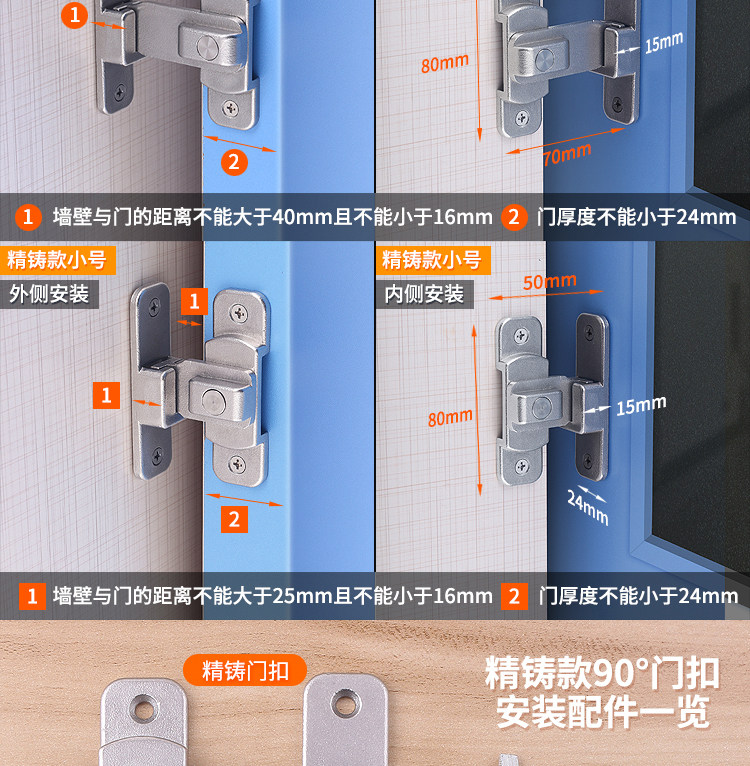 1

2

80mm

15mm

70mm

1 墙壁与门的距离不能大于40mm且不能小于16mm 2 门厚度不能小于24mm

精铸款小号

外侧安装

1

1

2

精铸款小号

内侧安装

50mm

80mm

15mm

24mm

1 墙壁与门的距离不能大于25mm且不能小于16mm 2 门厚度不能小于24mm

精铸门扣

精铸款90°门扣
安装配件一览