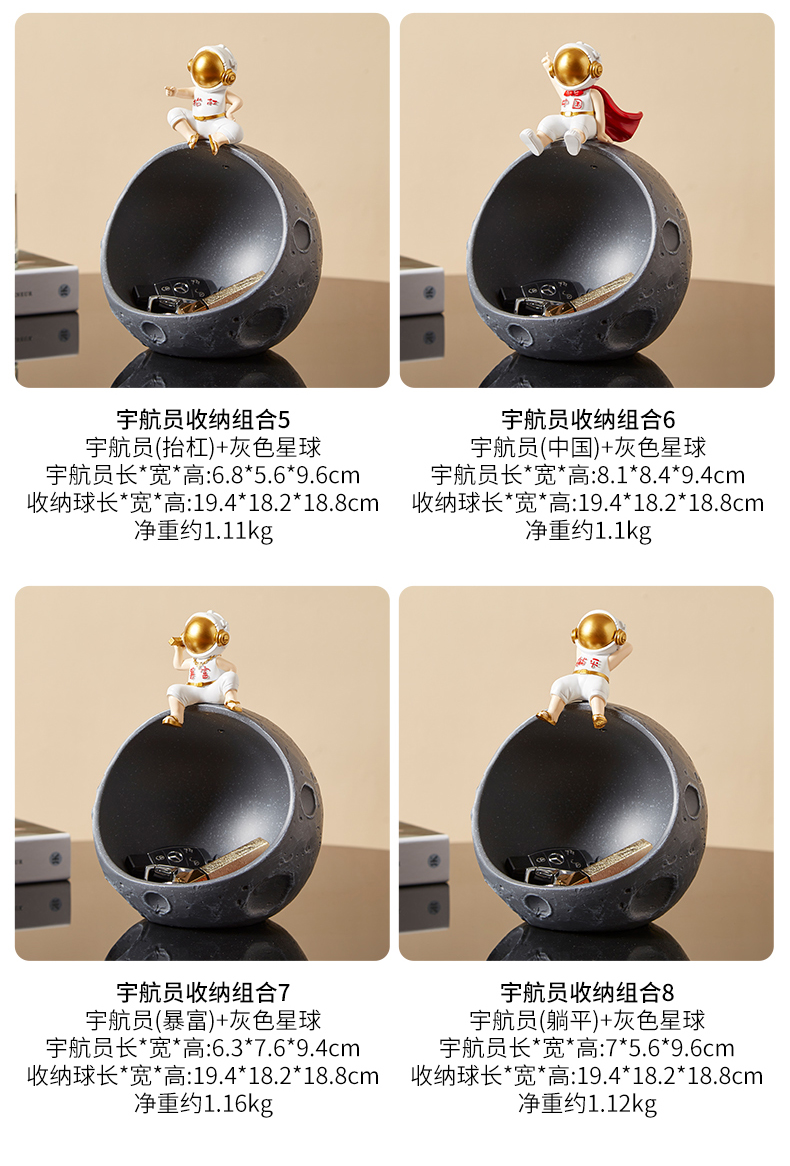 宇航员收纳组合5
宇航员(抬杠)+灰色星球
宇航员长*宽*高:6.8*5.6*9.6cm
收纳球长*宽*高:19.4*18.2*18.8cm
净重约1.11kg

宇航员收纳组合6
宇航员(中国)+灰色星球
宇航员长*宽*高:8.1*8.4*9.4cm
收纳球长*宽*高:19.4*18.2*18.8cm
净重约1.1kg

宇航员收纳组合7
宇航员(暴富)+灰色星球
宇航员长*宽*高:6.3*7.6*9.4cm
收纳球长*宽*高:19.4*18.2*18.8cm
净重约1.16kg

宇航员收纳组合8
宇航员(躺平)+灰色星球
宇航员长*宽*高:7*5.6*9.6cm
收纳球长*宽*高:19.4*18.2*18.8cm
净重约1.12kg