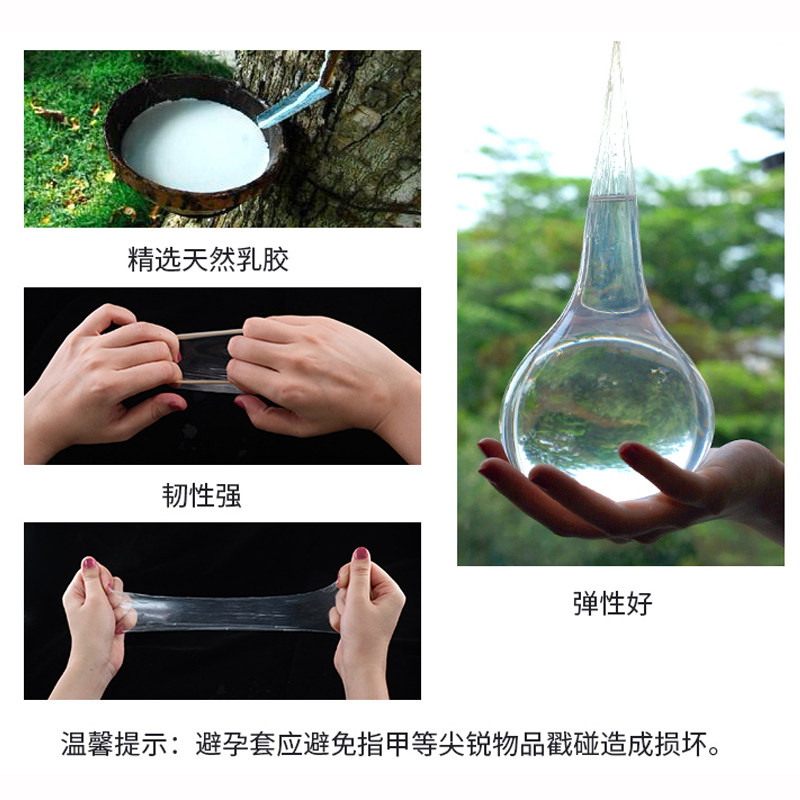 精选天然乳胶

韧性强

弹性好

温馨提示：避孕套应避免指甲等尖锐物品戳碰造成损坏。