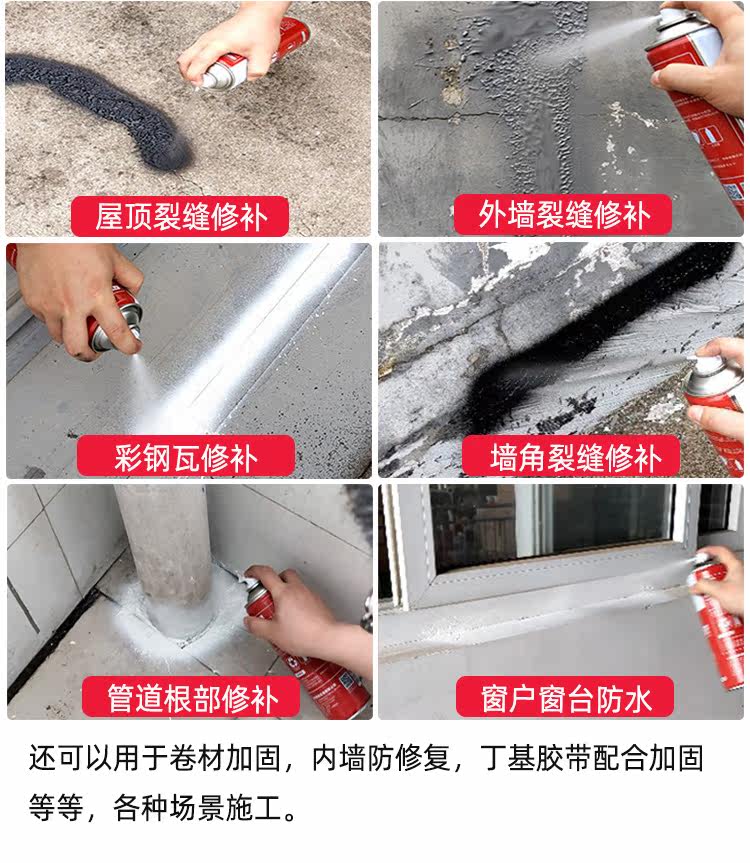 屋顶裂缝修补

外墙裂缝修补

彩钢瓦修补

墙角裂缝修补

管道根部修补

窗户窗台防水

还可以用于卷材加固，内墙防修复，丁基胶带配合加固等等，各种场景施工。