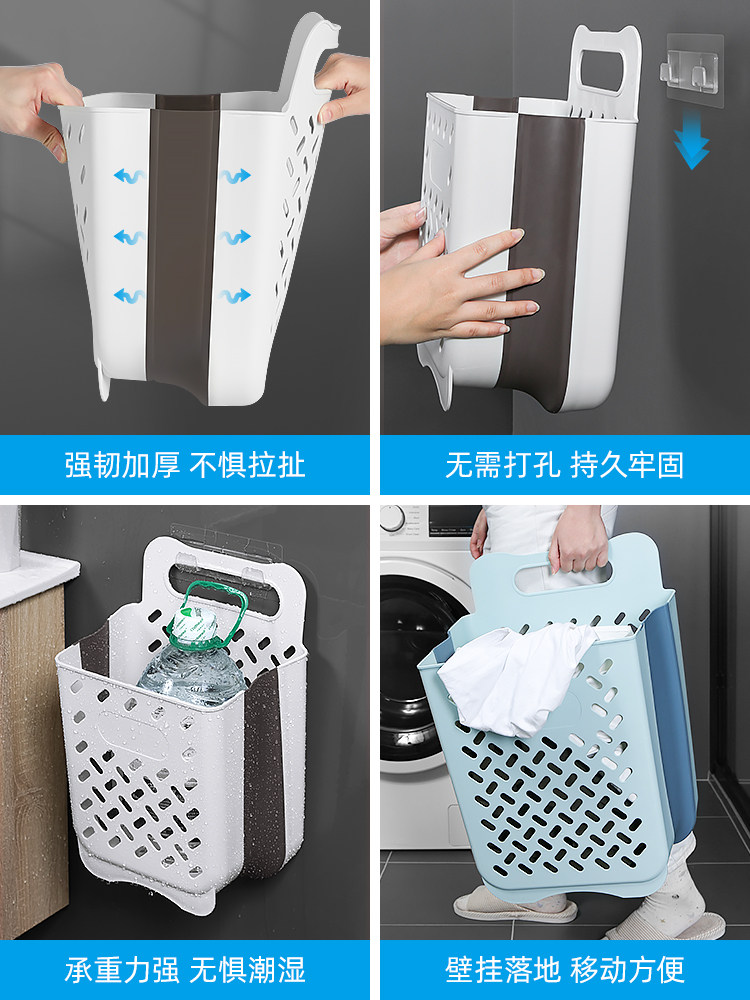 强韧加厚 不惧拉扯

无需打孔 持久牢固

承重力强 无惧潮湿

壁挂落地 移动方便