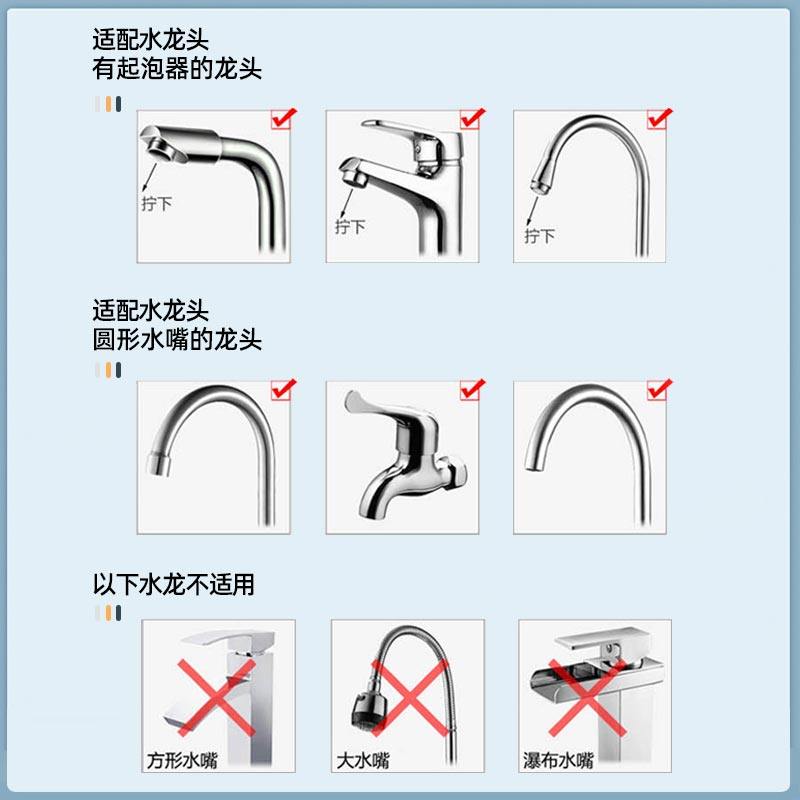 适配水龙头
有起泡器的龙头

拧下

拧下

拧下

适配水龙头
圆形水嘴的龙头

以下水龙不适用

方形水嘴

大水嘴

瀑布水嘴