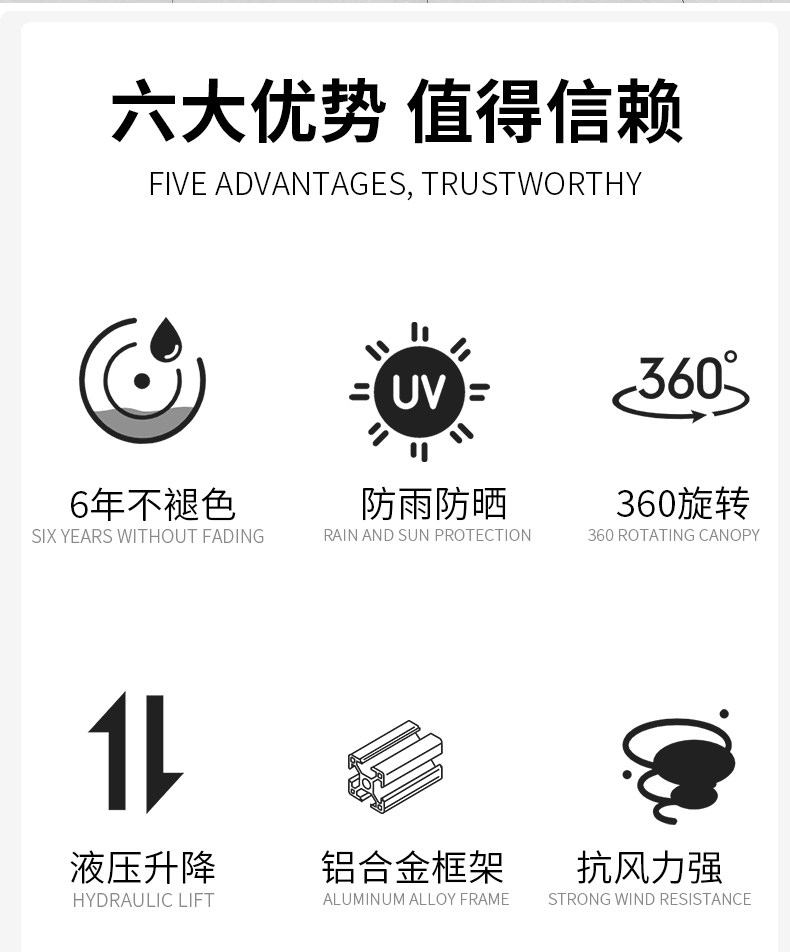 六大优势 值得信赖
FIVE ADVANTAGES, TRUSTWORTHY

UV

360°

6年不褪色
SIX YEARS WITHOUT FADING

防雨防晒
RAIN AND SUN PROTECTION

360旋转
360 ROTATING CANOPY

液压升降
HYDRAULIC LIFT

铝合金框架
ALUMINUM ALLOY FRAME

抗风力强
STRONG WIND RESISTANCE