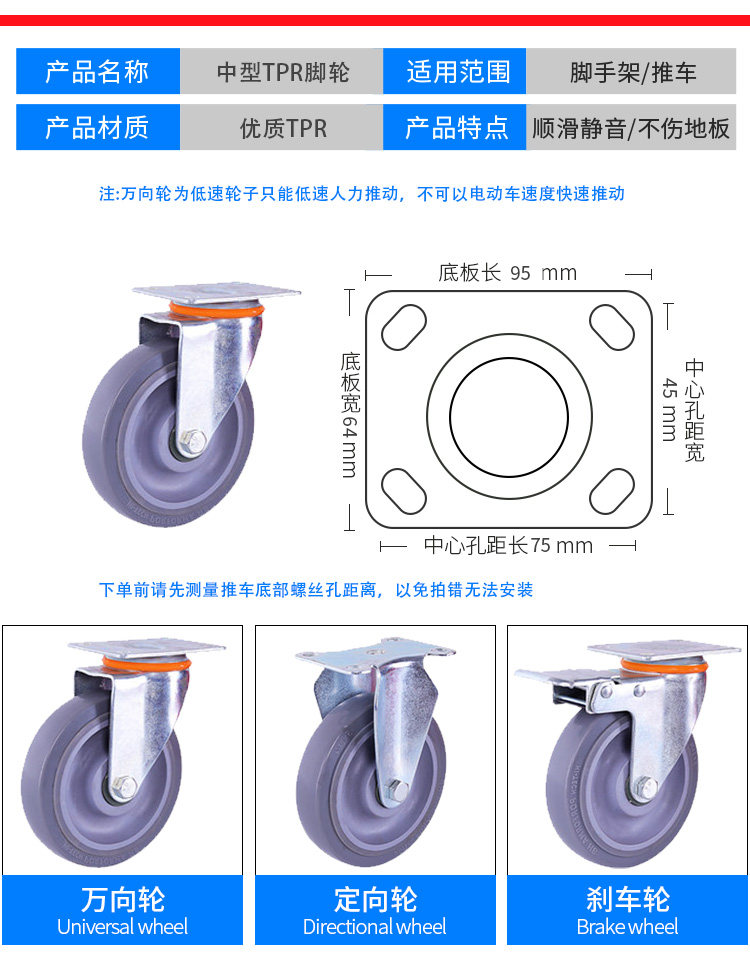 | 产品名称 | 中型TPR脚轮 | 适用范围 | 脚手架/推车 |
|---|---|---|---|
| 产品材质 | 优质TPR | 产品特点 | 顺滑静音/不伤地板 |

注:万向轮为低速轮子只能低速人力推动，不可以电动车速度快速推动

底板长 95 mm

底板宽64mm

中心孔距宽 45 mm

中心孔距长75 mm

下单前请先测量推车底部螺丝孔距离，以免拍错无法安装

万向轮
Universal wheel

定向轮
Directional wheel

刹车轮
Brake wheel