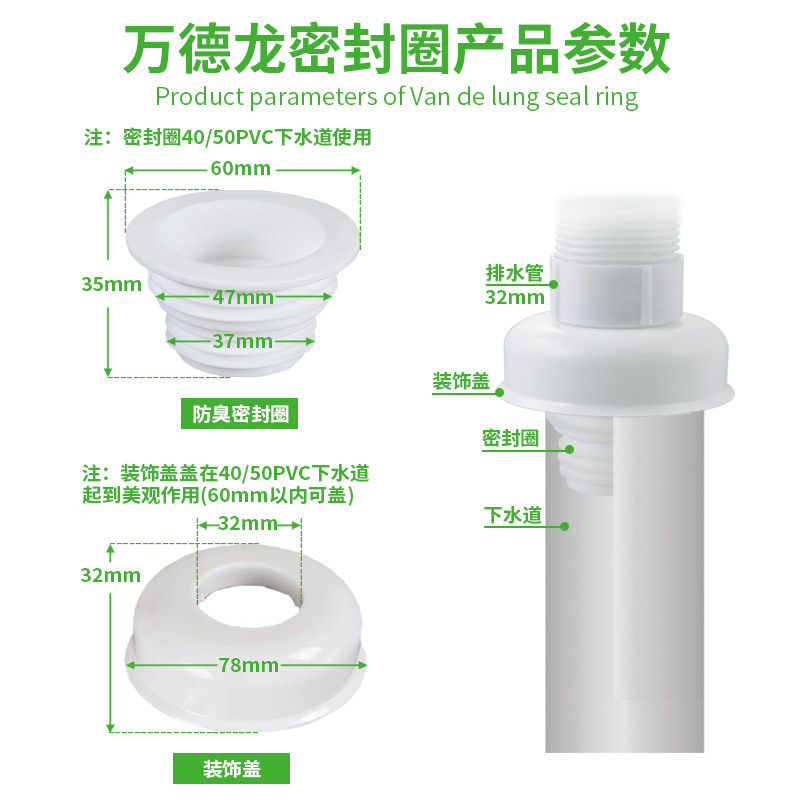 万德龙密封圈产品参数
Product parameters of Van de lung seal ring

注：密封圈40/50PVC下水道使用

60mm
35mm
47mm
37mm

防臭密封圈

注：装饰盖盖在40/50PVC下水道起到美观作用(60mm以内可盖)

32mm
32mm
78mm

装饰盖

排水管
32mm
装饰盖
密封圈
下水道