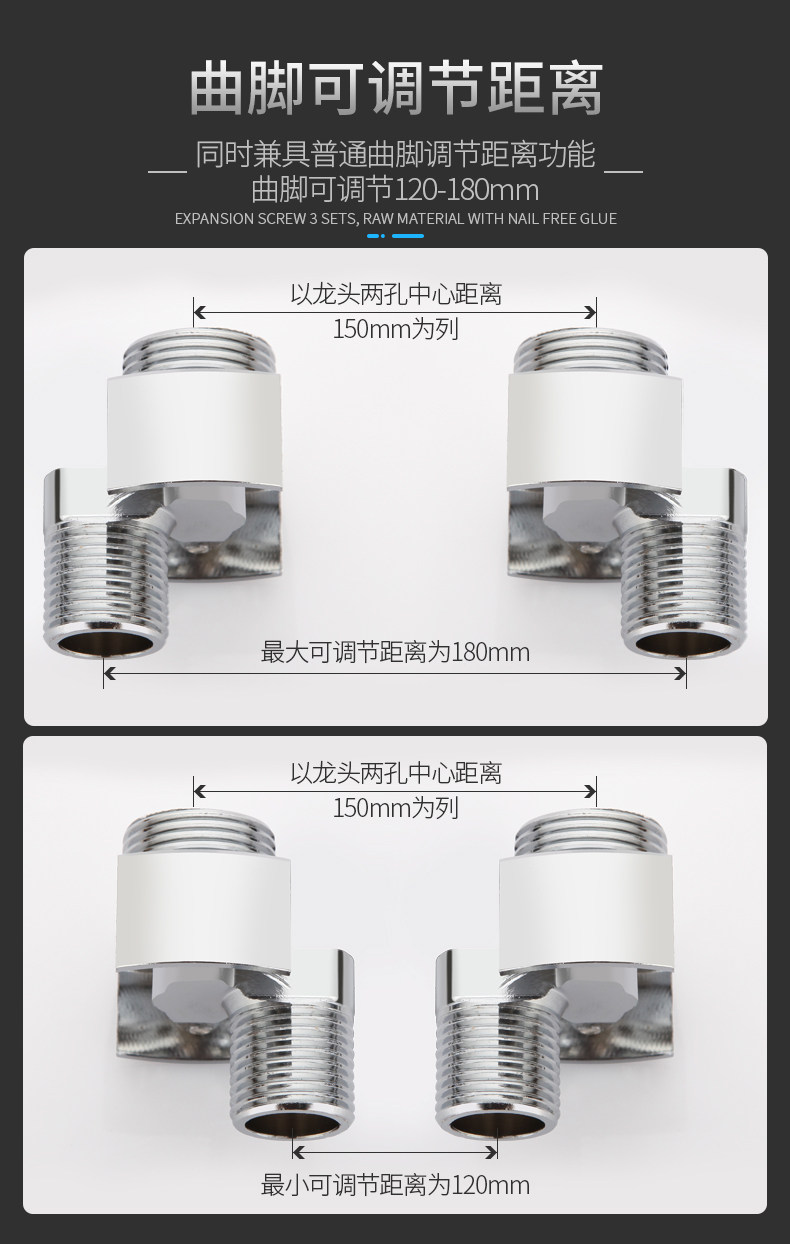 曲脚可调节距离

同时兼具普通曲脚调节距离功能
曲脚可调节120-180mm
EXPANSION SCREW 3 SETS, RAW MATERIAL WITH NAIL FREE GLUE

以龙头两孔中心距离
150mm为列

最大可调节距离为180mm

以龙头两孔中心距离
150mm为列

最小可调节距离为120mm