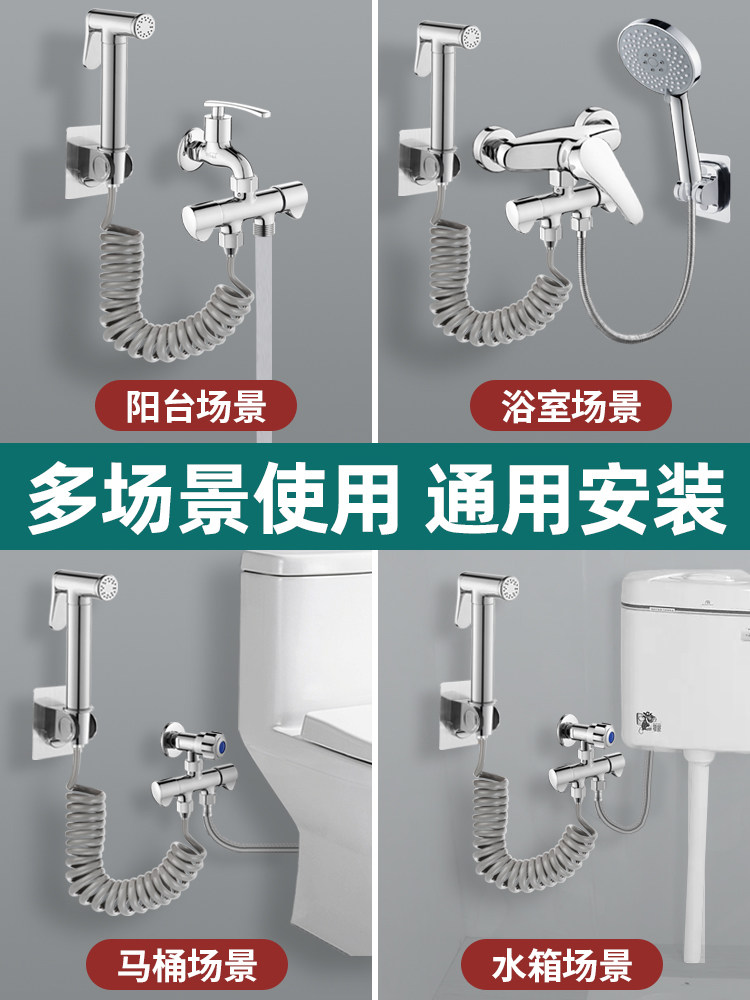 阳台场景

浴室场景

多场景使用 通用安装

马桶场景

水箱场景