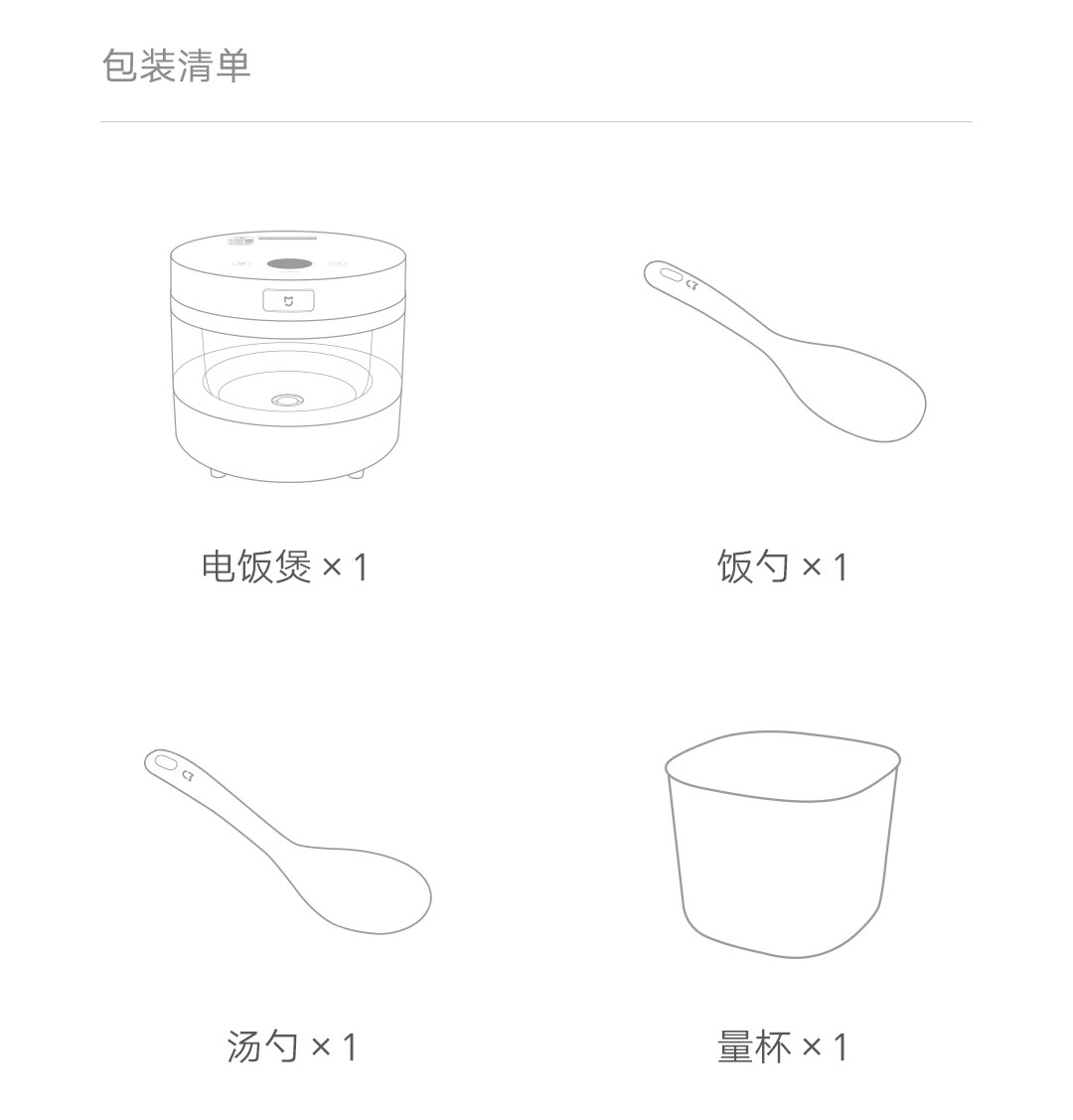 包装清单

电饭煲 × 1

饭勺 × 1

汤勺 × 1

量杯 × 1