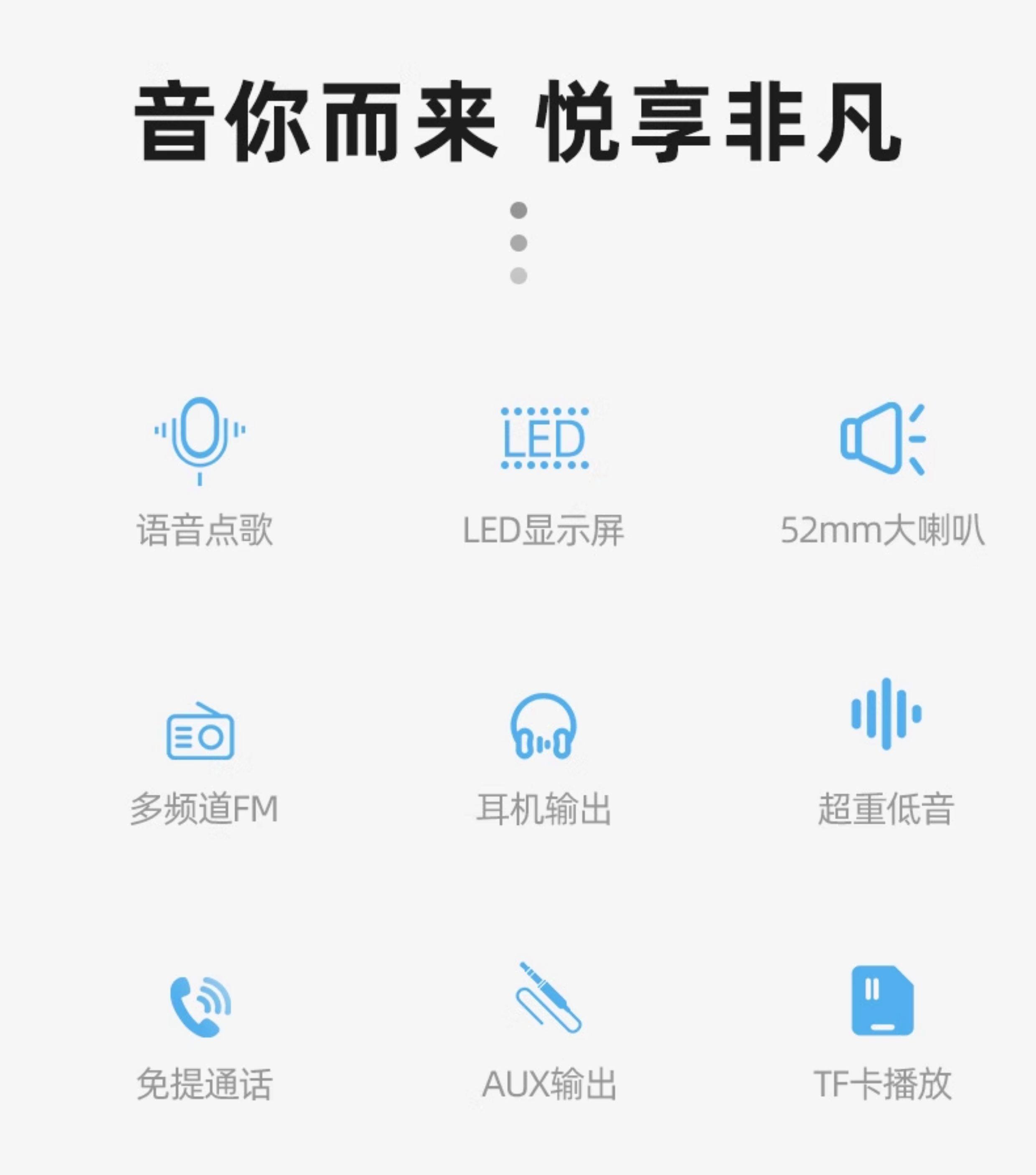 音你而来 悦享非凡

LED

语音点歌

LED显示屏

52mm大喇叭

多频道FM

耳机输出

超重低音

免提通话

AUX输出

TF卡播放