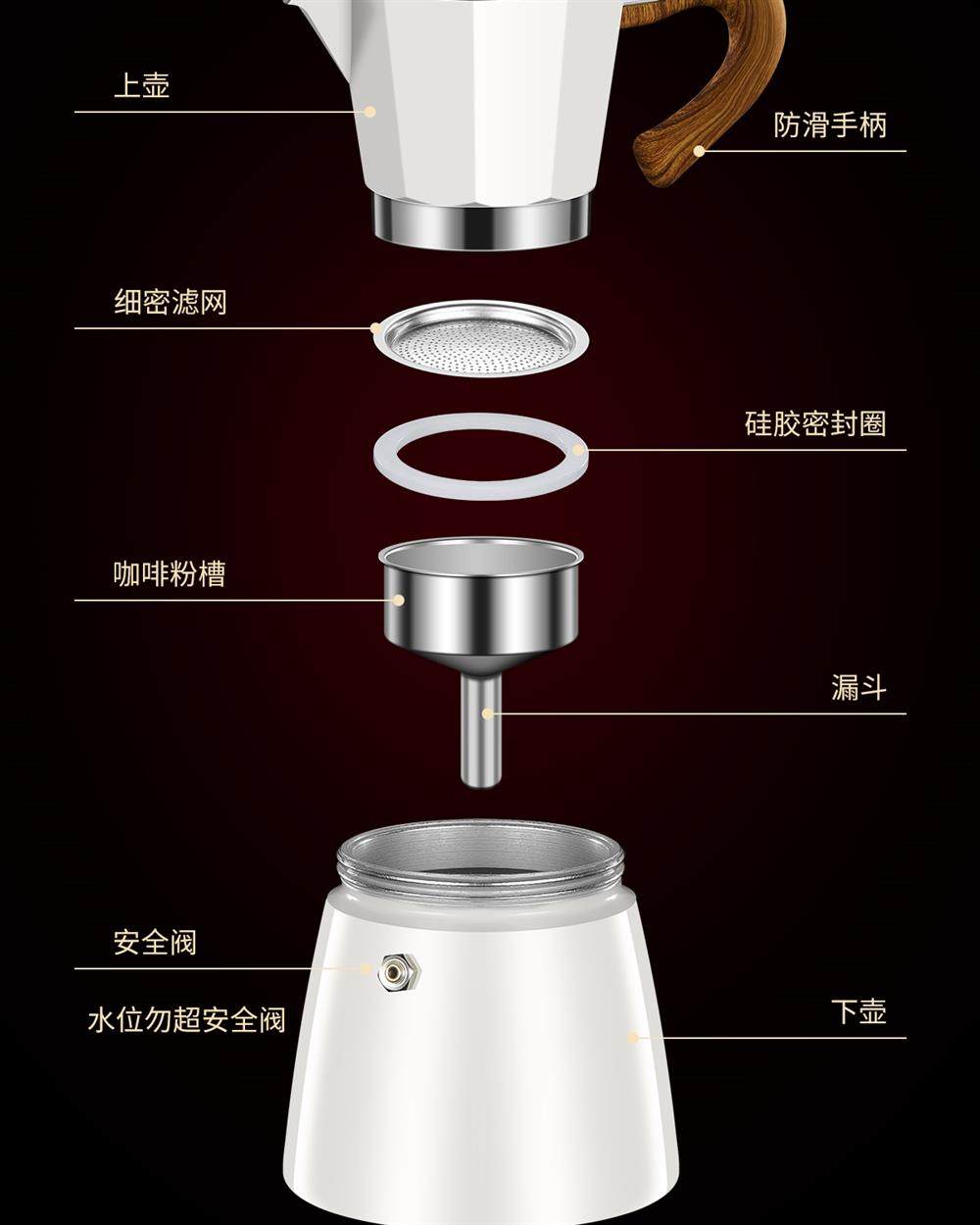 上壶

防滑手柄

细密滤网

硅胶密封圈

咖啡粉槽

漏斗

安全阀

水位勿超安全阀

下壶