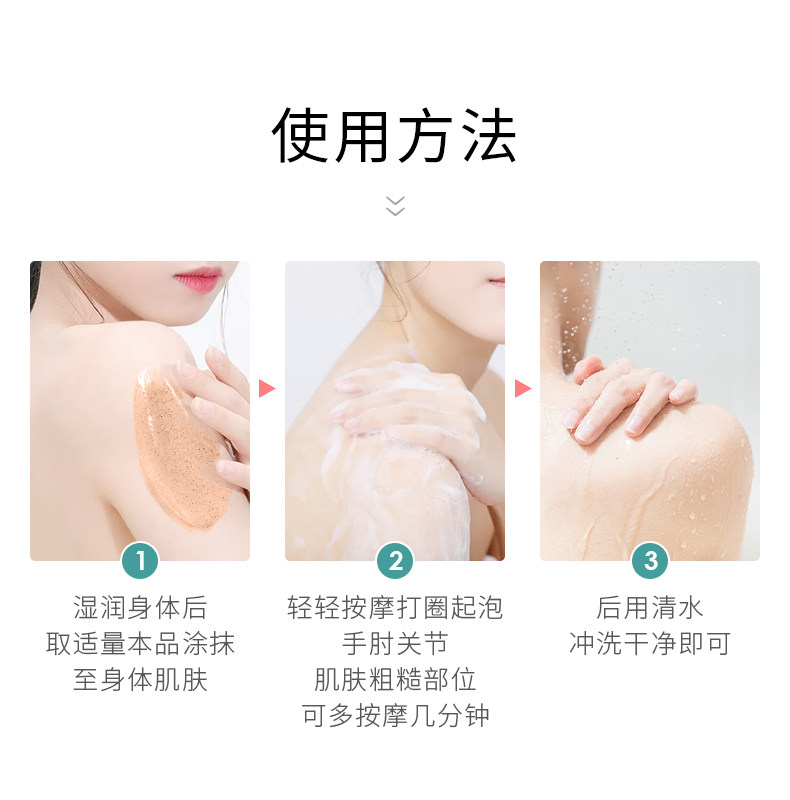 使用方法

1
湿润身体后
取适量本品涂抹
至身体肌肤

2
轻轻按摩打圈起泡
手肘关节
肌肤粗糙部位
可多按摩几分钟

3
后用清水
冲洗干净即可