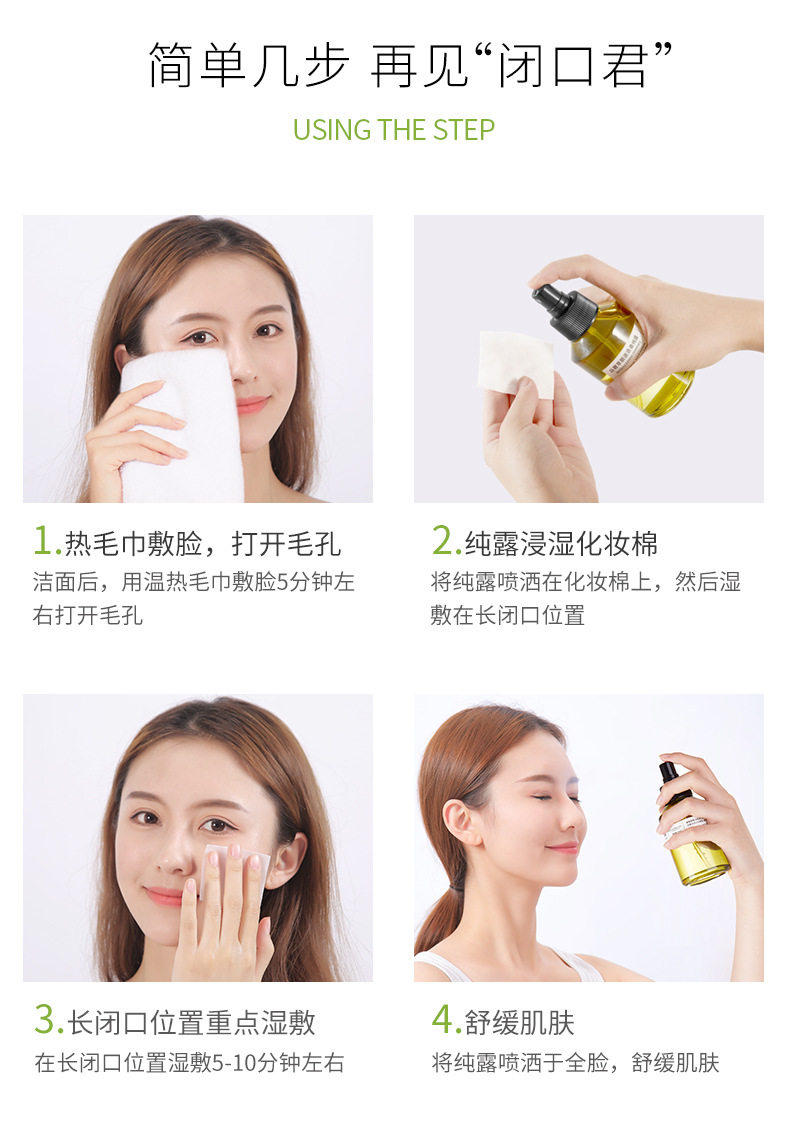 简单几步 再见“闭口君”

USING THE STEP

1.热毛巾敷脸，打开毛孔

洁面后，用温热毛巾敷脸5分钟左右打开毛孔

2.纯露浸湿化妆棉

将纯露喷洒在化妆棉上，然后湿敷在长闭口位置

3.长闭口位置重点湿敷

在长闭口位置湿敷5-10分钟左右

4.舒缓肌肤

将纯露喷洒于全脸，舒缓肌肤