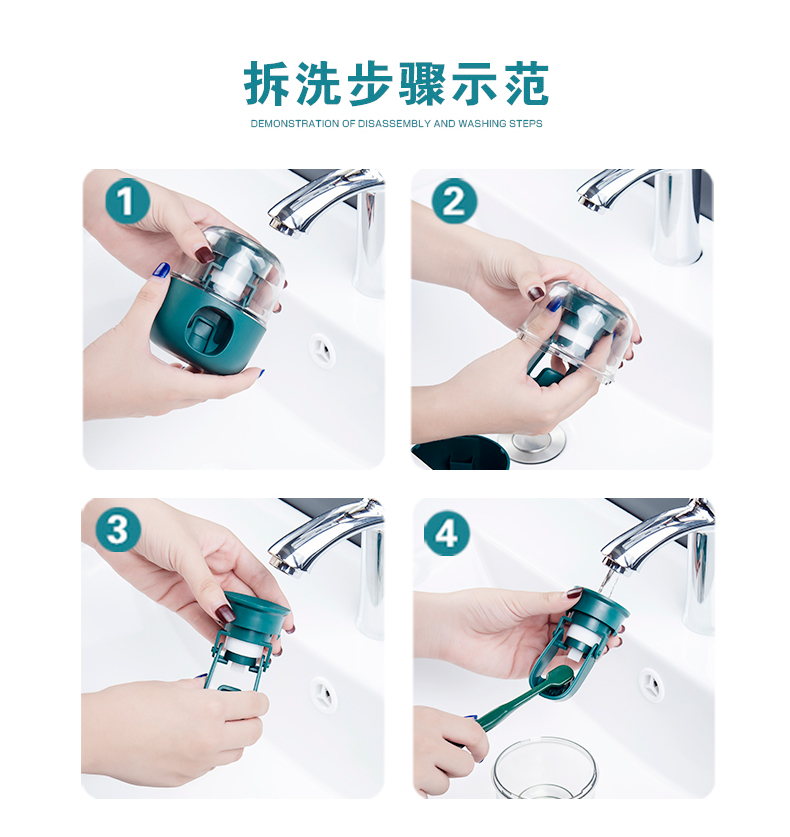 拆洗步骤示范

DEMONSTRATION OF DISASSEMBLY AND WASHING STEPS

1

2

3

4