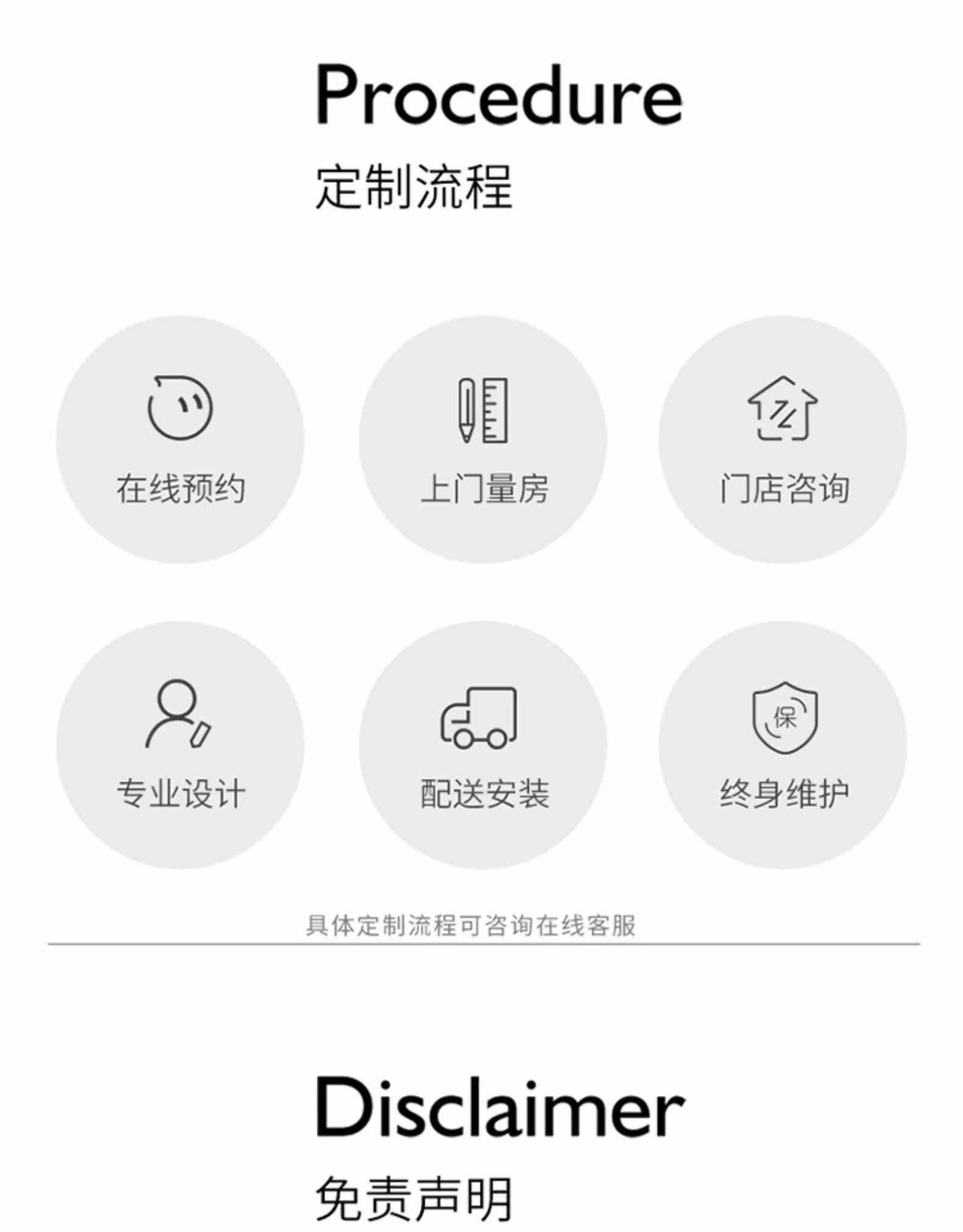 Procedure
定制流程

在线预约

上门量房

门店咨询

专业设计

配送安装

保

终身维护

具体定制流程可咨询在线客服

Disclaimer
免责声明