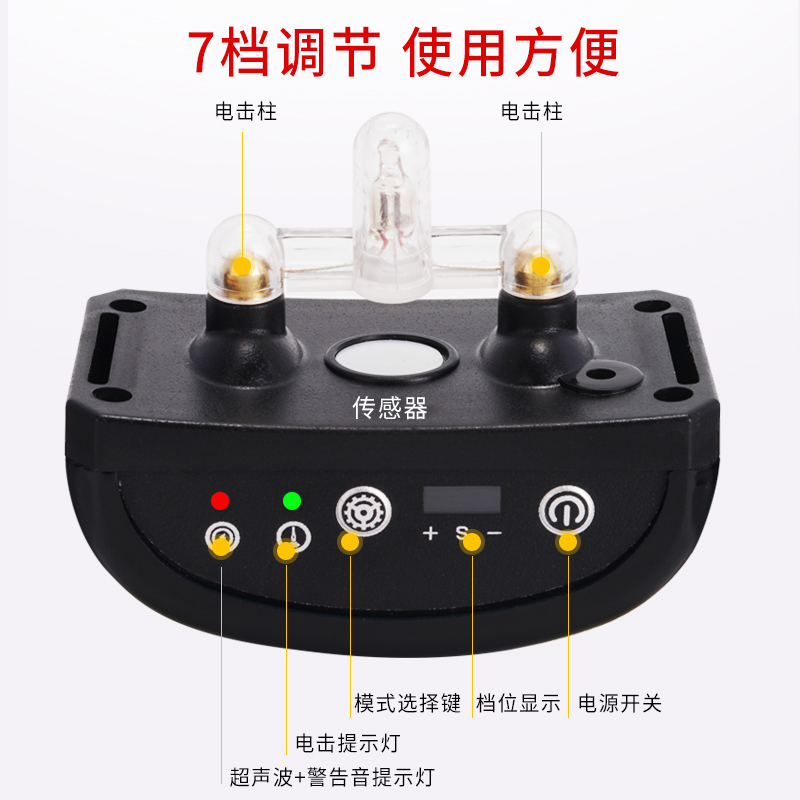 7档调节 使用方便

电击柱

电击柱

传感器

+ S −

模式选择键 档位显示 电源开关

电击提示灯

超声波+警告音提示灯