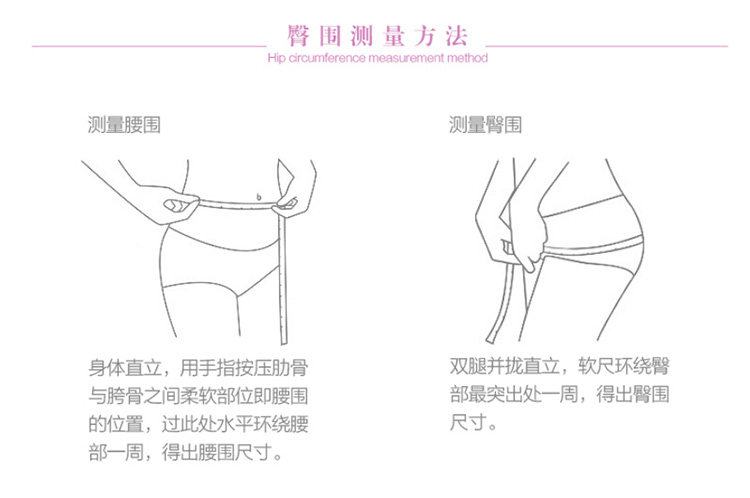 臀围测量方法
Hip circumference measurement method

测量腰围

身体直立，用手指按压肋骨与胯骨之间柔软部位即腰围的位置，过此处水平环绕腰部一周，得出腰围尺寸。

测量臀围

双腿并拢直立，软尺环绕臀部最突出处一周，得出臀围尺寸。