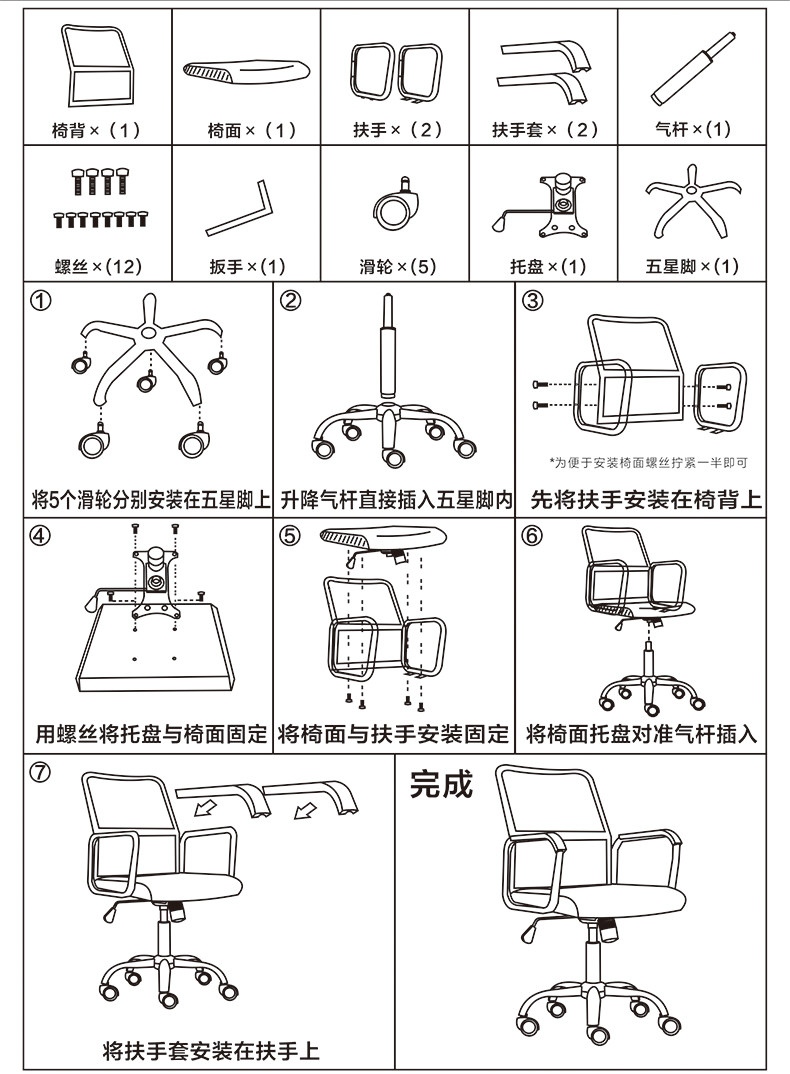 椅背×（1）

椅面×（1）

扶手×（2）

扶手套×（2）

气杆×(1)

螺丝×(12)

扳手×(1)

滑轮×(5)

托盘×(1)

五星脚×(1)

①

将5个滑轮分别安装在五星脚上

②

升降气杆直接插入五星脚内

③

*为便于安装椅面螺丝拧紧一半即可

先将扶手安装在椅背上

④

用螺丝将托盘与椅面固定

⑤

将椅面与扶手安装固定

⑥

将椅面托盘对准气杆插入

⑦

将扶手套安装在扶手上

完成