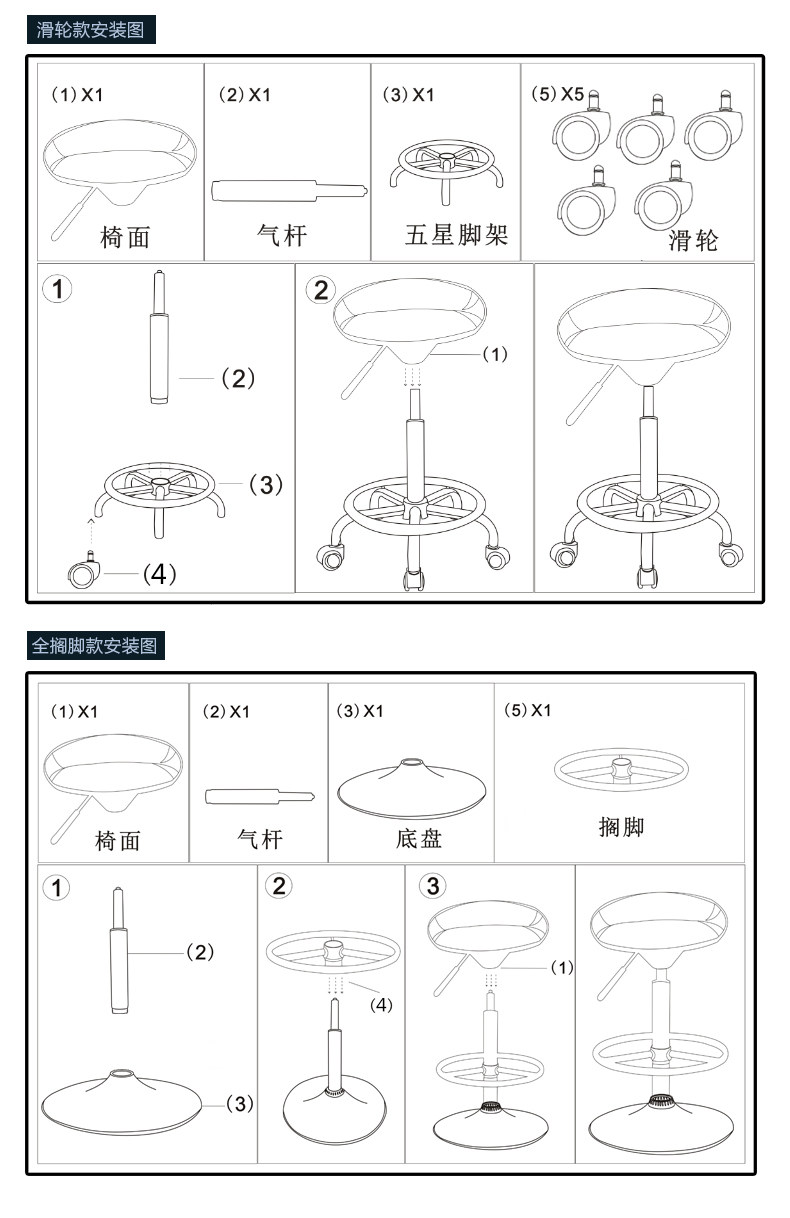 滑轮款安装图

(1) X1
椅面

(2) X1
气杆

(3) X1
五星脚架

(5) X5
滑轮

1
(2)
(3)
(4)

2
(1)

全搁脚款安装图

(1) X1
椅面

(2) X1
气杆

(3) X1
底盘

(5) X1
搁脚

1
(2)
(3)

2
(4)

3
(1)