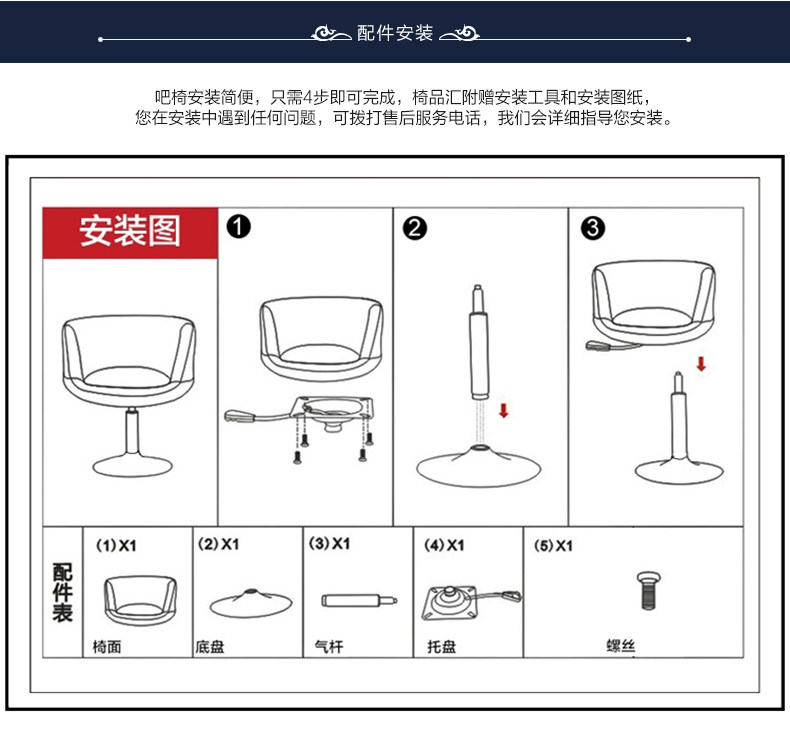 配件安装

吧椅安装简便，只需4步即可完成，椅品汇附赠安装工具和安装图纸，您在安装中遇到任何问题，可拨打售后服务电话，我们会详细指导您安装。

安装图

❶

❷

❸

配件表

(1) X1
椅面

(2) X1
底盘

(3) X1
气杆

(4) X1
托盘

(5) X1
螺丝