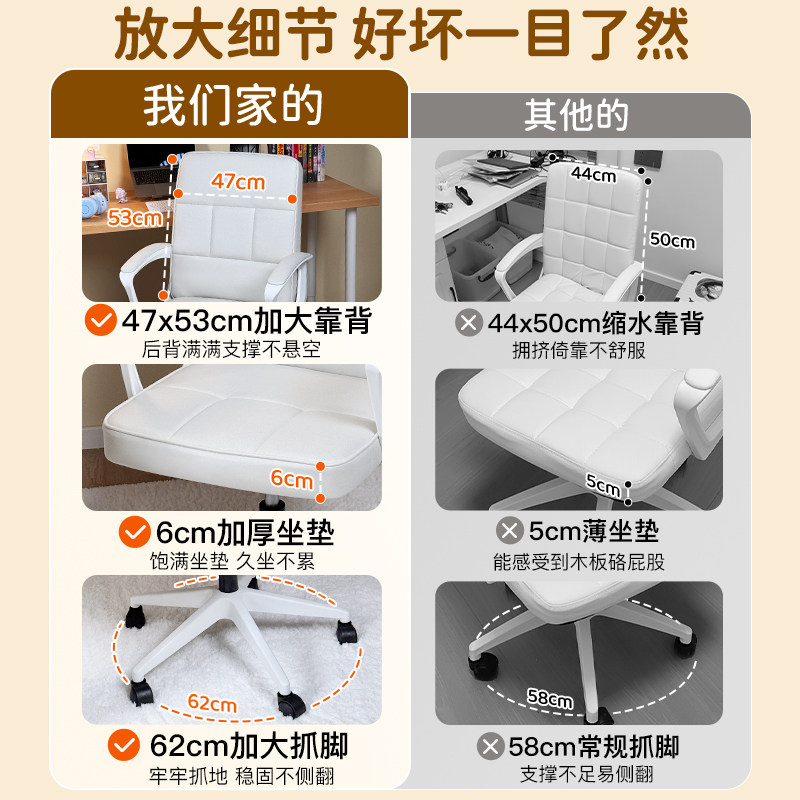 放大细节 好坏一目了然

我们家的

47cm
53cm

47x53cm加大靠背
后背满满支撑不悬空

6cm

6cm加厚坐垫
饱满坐垫 久坐不累

62cm

62cm加大抓脚
牢牢抓地 稳固不侧翻

其他的

44cm
50cm

44x50cm缩水靠背
拥挤倚靠不舒服

5cm

5cm薄坐垫
能感受到木板硌屁股

58cm

58cm常规抓脚
支撑不足易侧翻