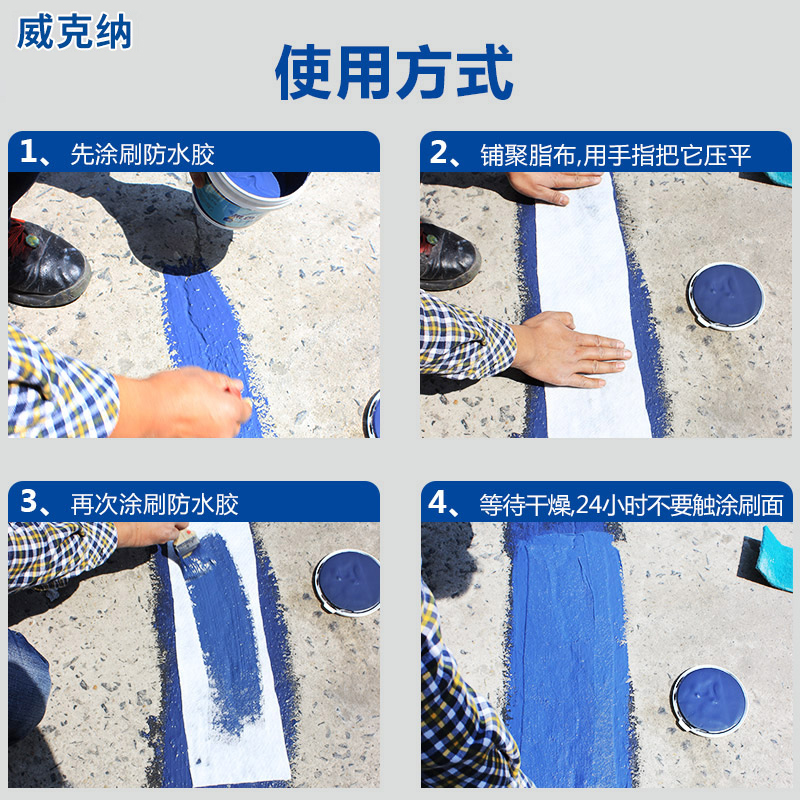 威克纳

使用方式

1、先涂刷防水胶

2、铺聚脂布,用手指把它压平

3、再次涂刷防水胶

4、等待干燥,24小时不要触涂刷面