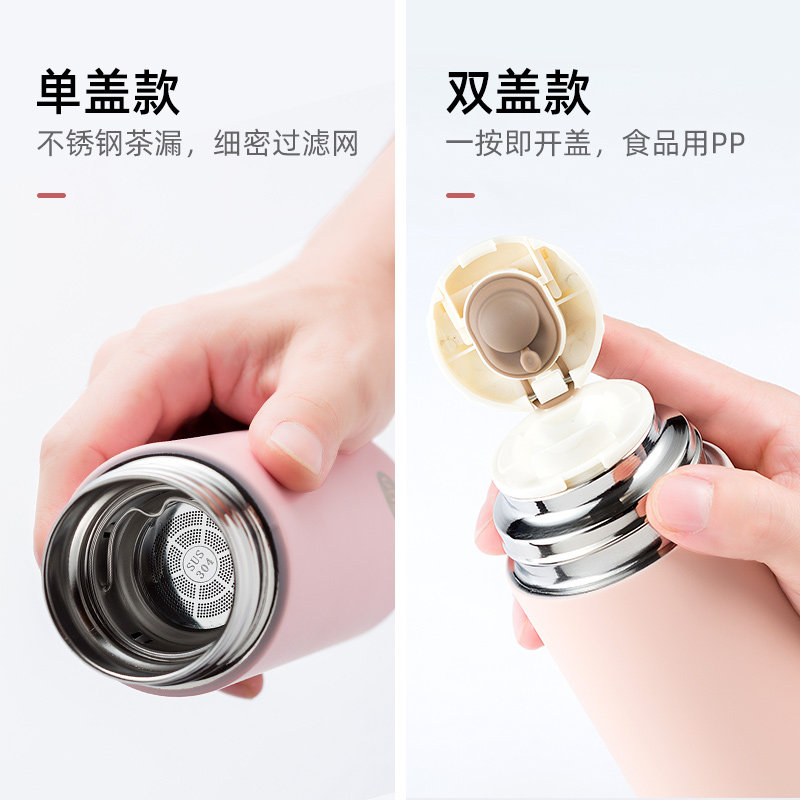 单盖款
不锈钢茶漏，细密过滤网

SUS 304

双盖款
一按即开盖，食品用PP