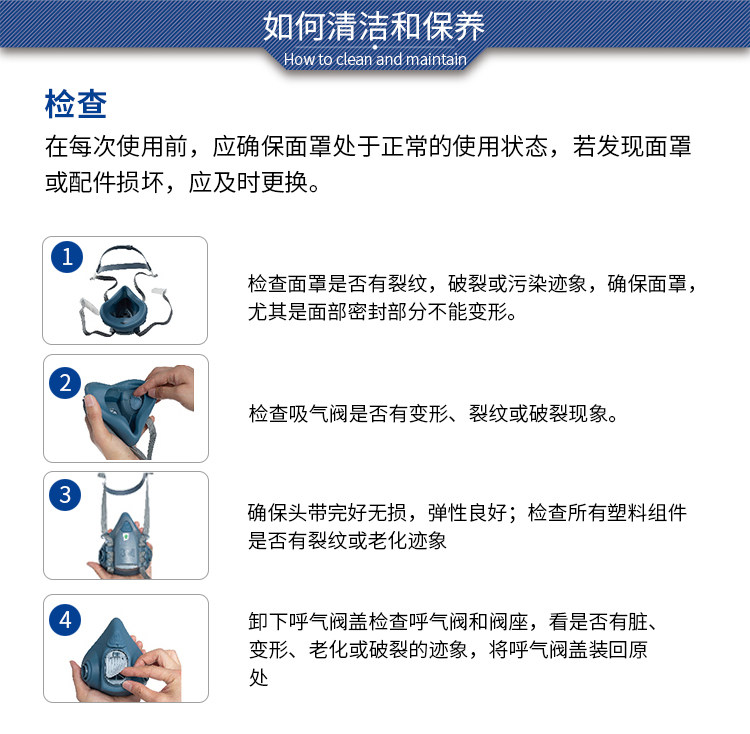 如何清洁和保养
How to clean and maintain

检查
在每次使用前，应确保面罩处于正常的使用状态，若发现面罩或配件损坏，应及时更换。

1
检查面罩是否有裂纹，破裂或污染迹象，确保面罩，尤其是面部密封部分不能变形。

2
检查吸气阀是否有变形、裂纹或破裂现象。

3
确保头带完好无损，弹性良好；检查所有塑料组件是否有裂纹或老化迹象

4
卸下呼气阀盖检查呼气阀和阀座，看是否有脏、变形、老化或破裂的迹象，将呼气阀盖装回原处