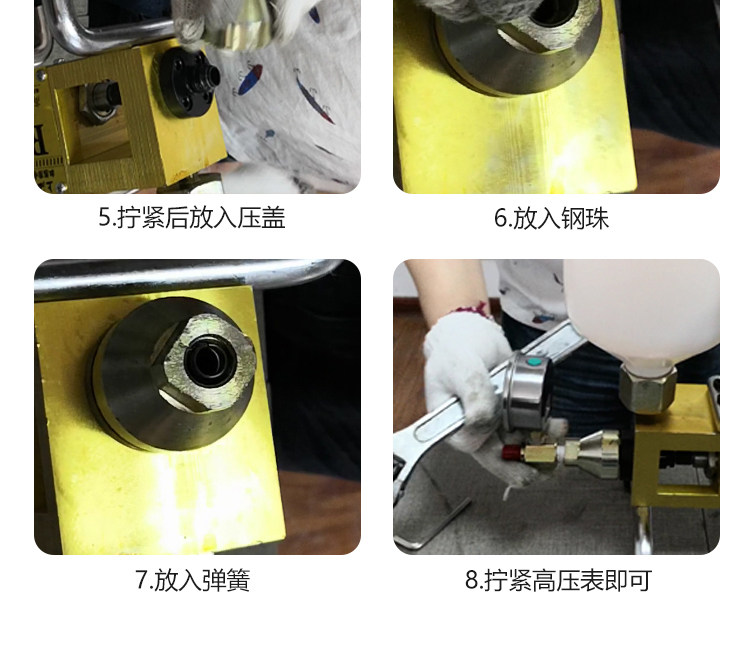 5.拧紧后放入压盖

6.放入钢珠

7.放入弹簧

8.拧紧高压表即可