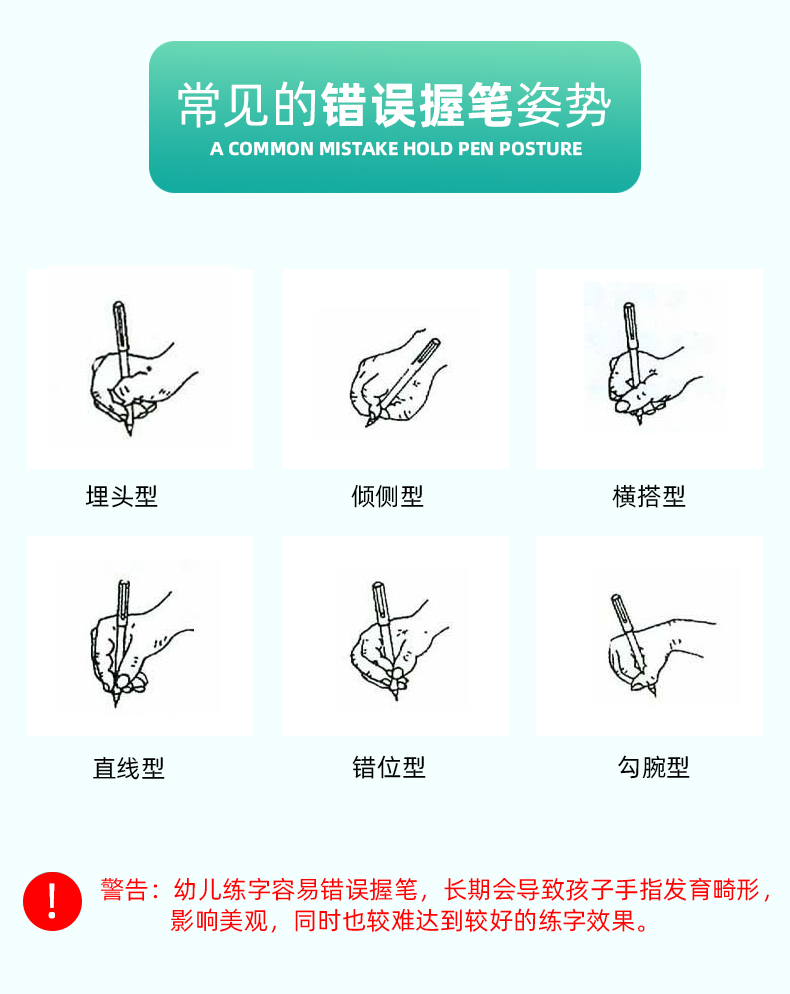 常见的错误握笔姿势
A COMMON MISTAKE HOLD PEN POSTURE

埋头型

倾侧型

横搭型

直线型

错位型

勾腕型

!

警告：幼儿练字容易错误握笔，长期会导致孩子手指发育畸形，影响美观，同时也较难达到较好的练字效果。