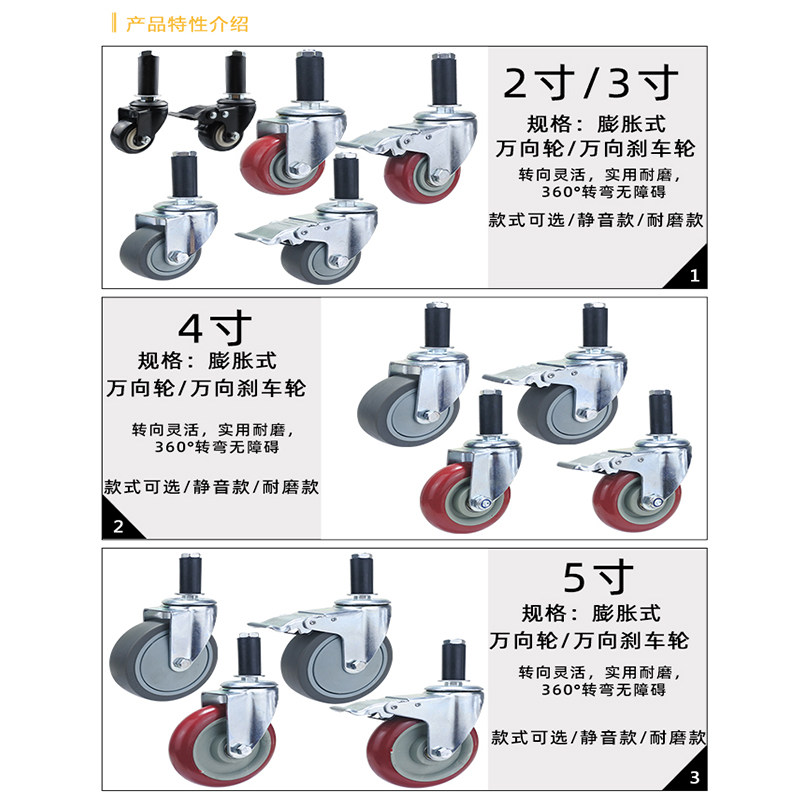 产品特性介绍

2寸/3寸
规格：膨胀式
万向轮/万向刹车轮
转向灵活，实用耐磨，360°转弯无障碍
款式可选/静音款/耐磨款
1

4寸
规格：膨胀式
万向轮/万向刹车轮
转向灵活，实用耐磨，360°转弯无障碍
款式可选/静音款/耐磨款
2

5寸
规格：膨胀式
万向轮/万向刹车轮
转向灵活，实用耐磨，360°转弯无障碍
款式可选/静音款/耐磨款
3