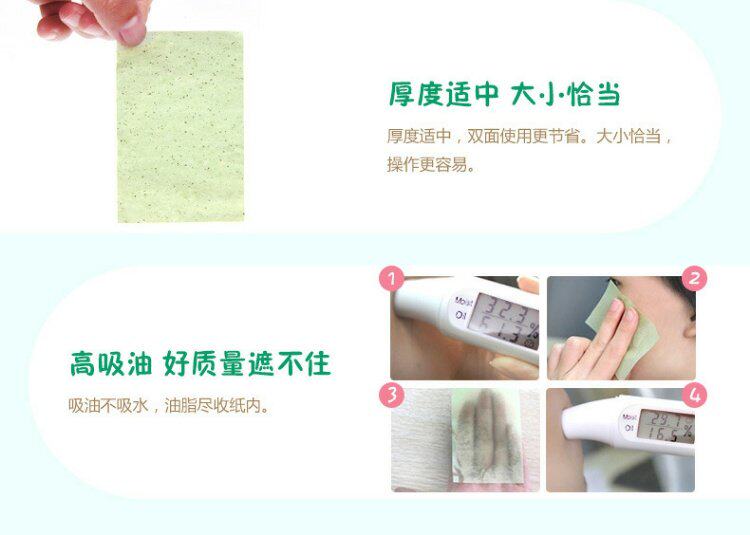 厚度适中 大小恰当

厚度适中，双面使用更节省。大小恰当，操作更容易。

高吸油 好质量遮不住

吸油不吸水，油脂尽收纸内。

1

Moist
Oil
32.3
%
51.3

2

3

4

Moist
Oil
29.1
%
16.5