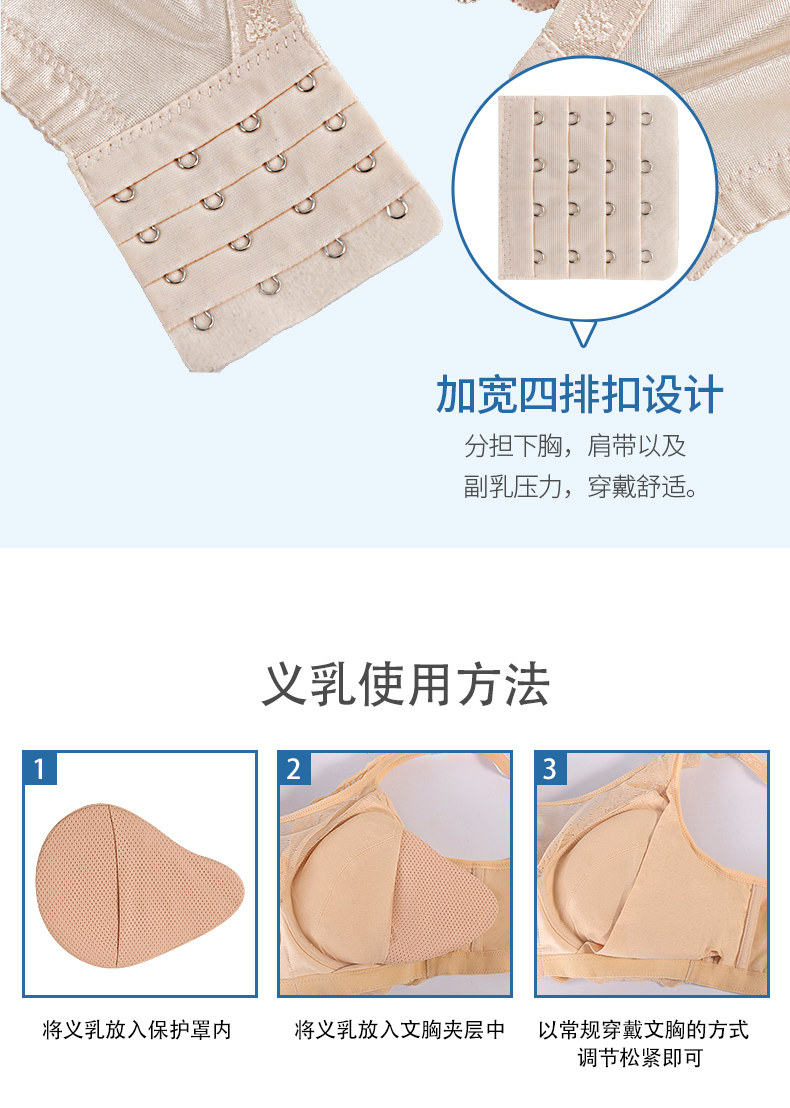 加宽四排扣设计

分担下胸，肩带以及副乳压力，穿戴舒适。

义乳使用方法

1

将义乳放入保护罩内

2

将义乳放入文胸夹层中

3

以常规穿戴文胸的方式调节松紧即可