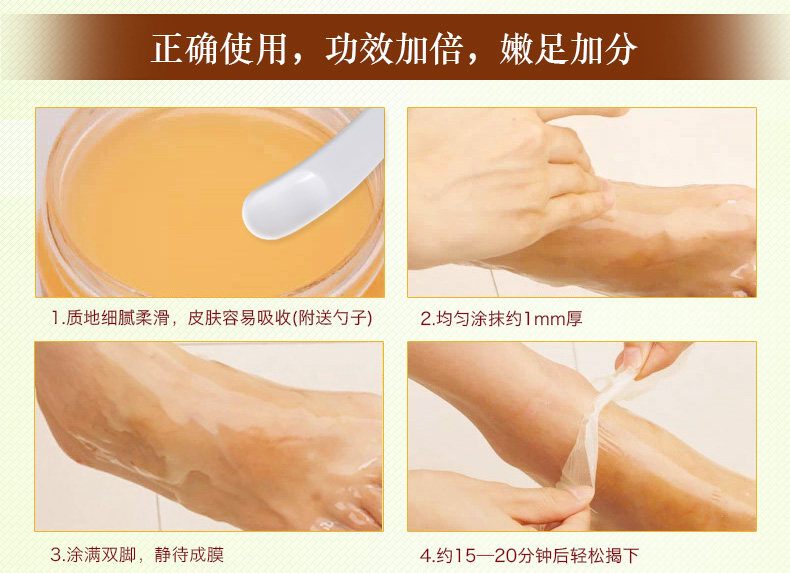 正确使用，功效加倍，嫩足加分

1.质地细腻柔滑，皮肤容易吸收(附送勺子)

2.均匀涂抹约1mm厚

3.涂满双脚，静待成膜

4.约15—20分钟后轻松揭下