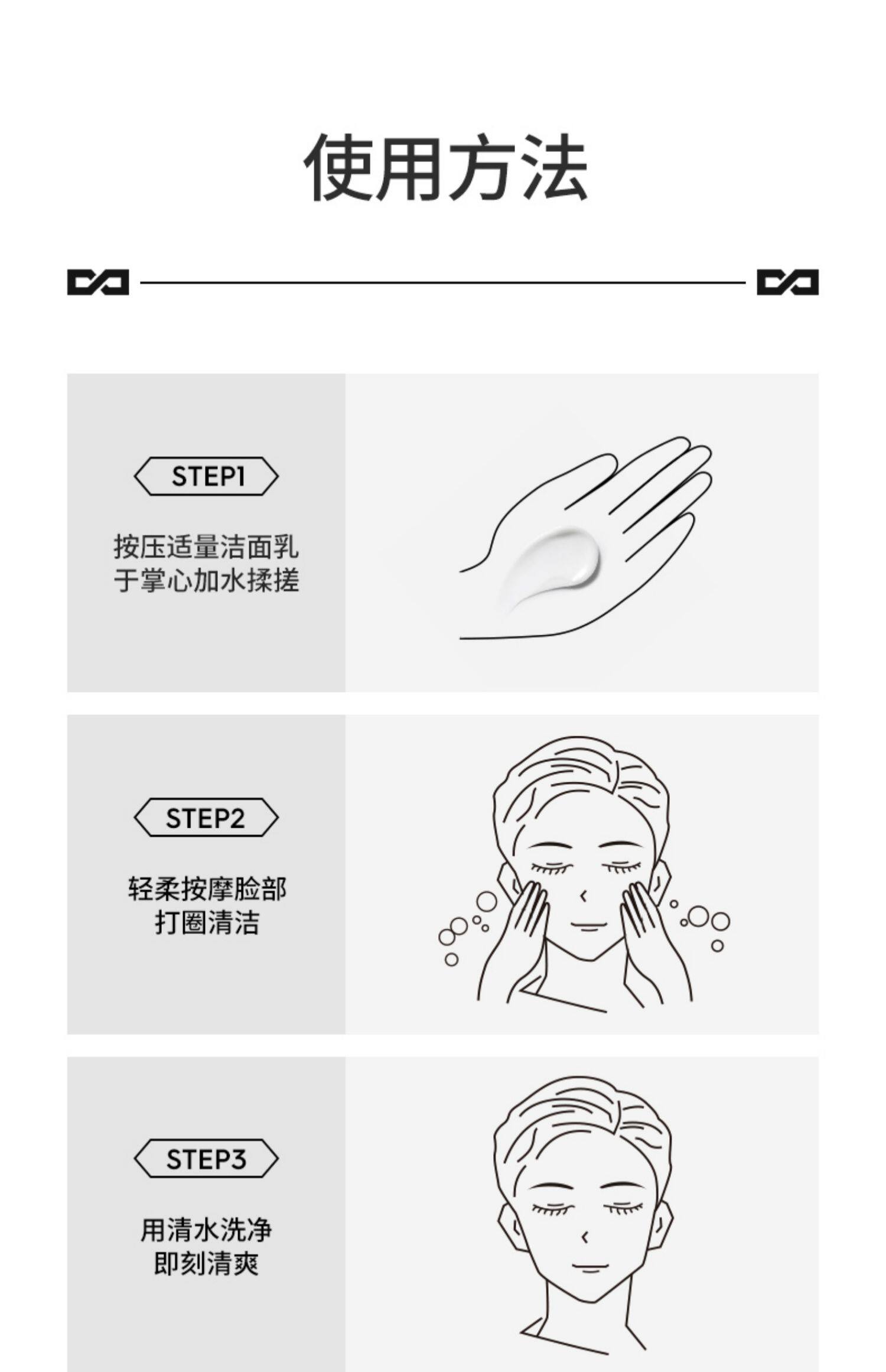 使用方法

STEP1

按压适量洁面乳
于掌心加水揉搓

STEP2

轻柔按摩脸部
打圈清洁

STEP3

用清水洗净
即刻清爽