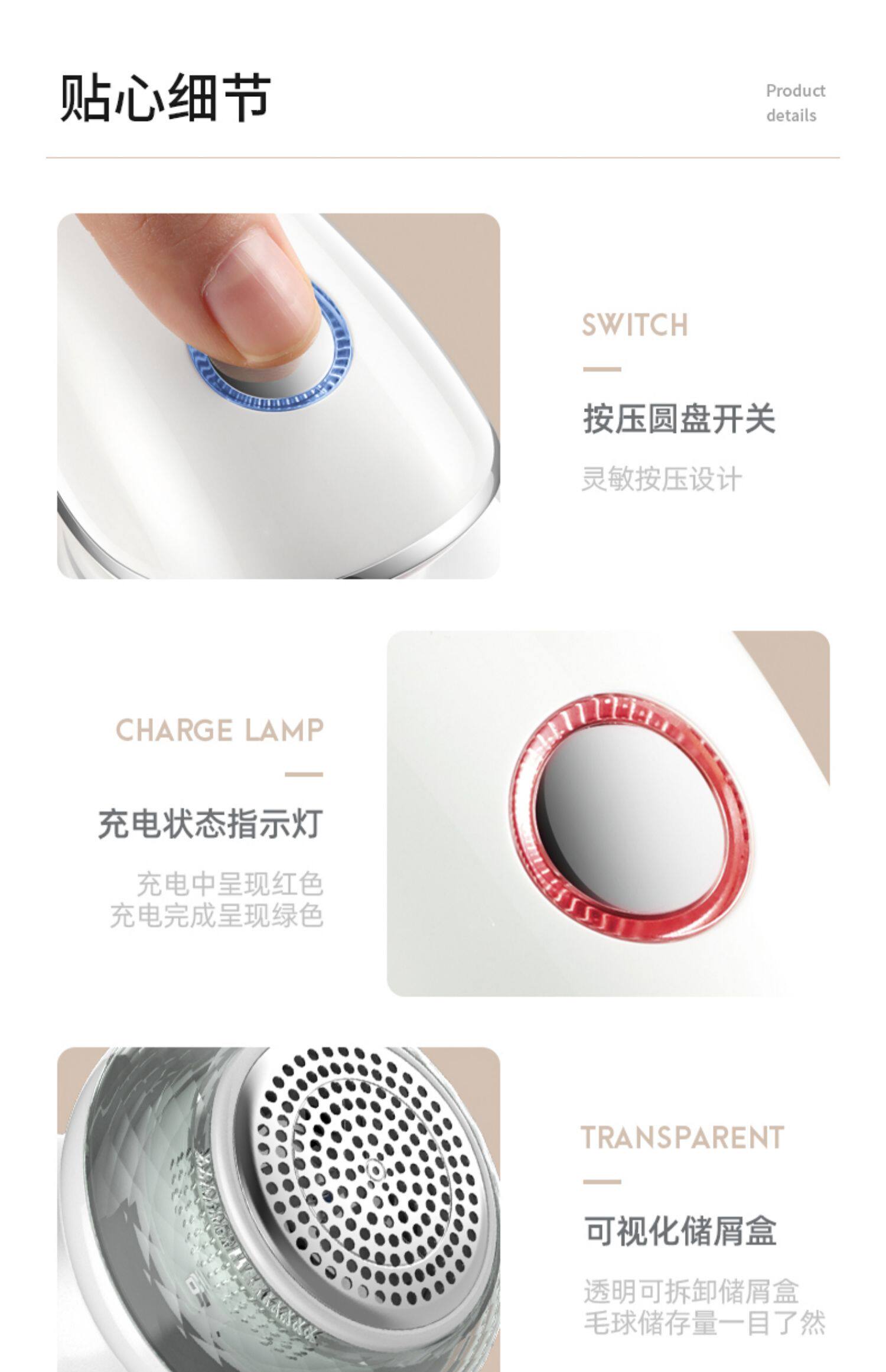 贴心细节

Product details

SWITCH

按压圆盘开关

灵敏按压设计

CHARGE LAMP

充电状态指示灯

充电中呈现红色
充电完成呈现绿色

TRANSPARENT

可视化储屑盒

透明可拆卸储屑盒
毛球储存量一目了然