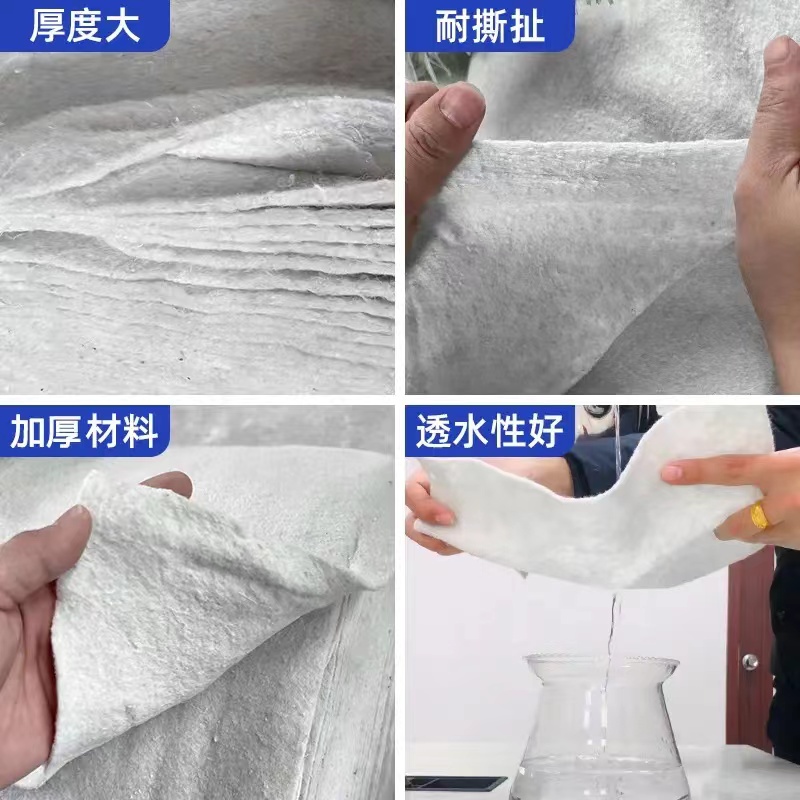 厚度大

耐撕扯

加厚材料

透水性好