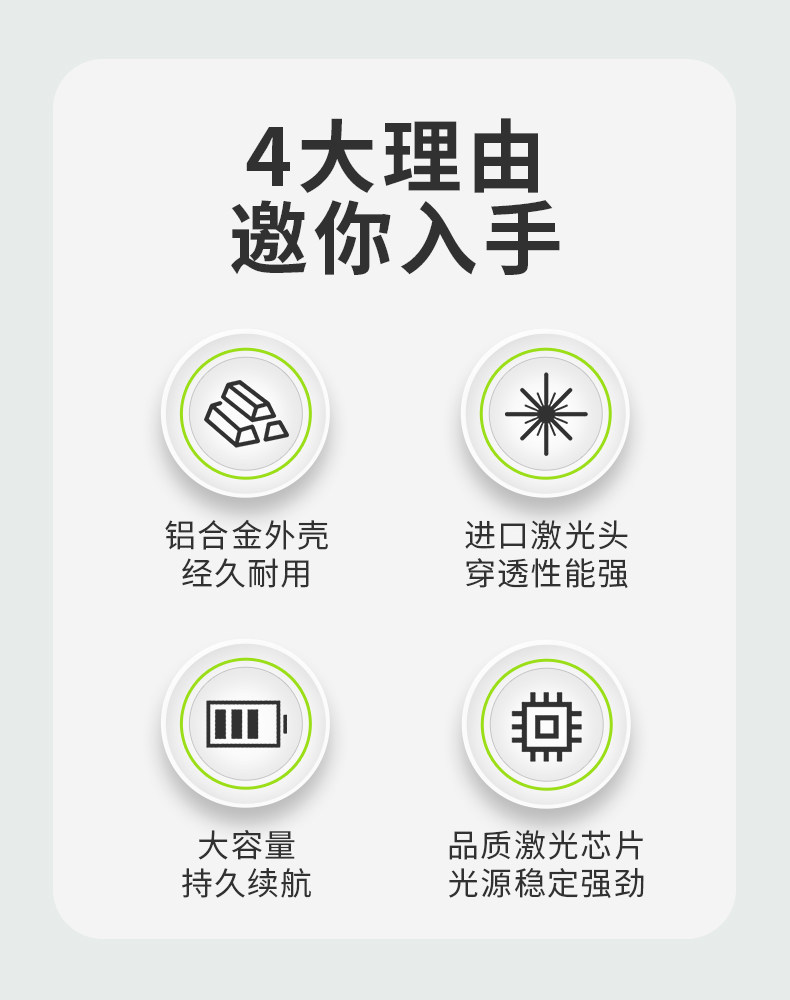 4大理由
邀你入手

铝合金外壳
经久耐用

进口激光头
穿透性能强

大容量
持久续航

品质激光芯片
光源稳定强劲