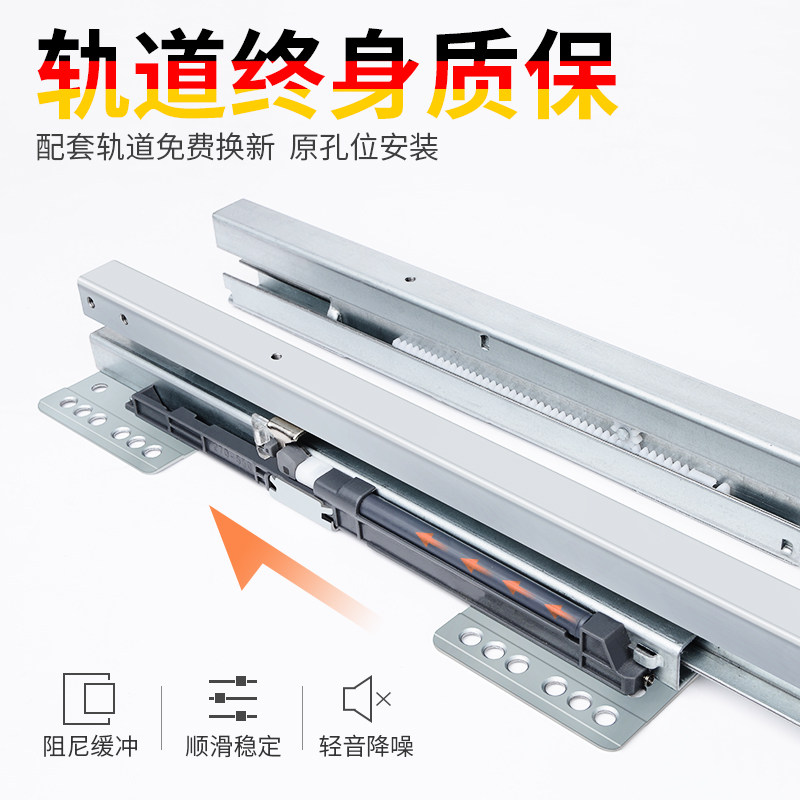 轨道终身质保

配套轨道免费换新 原孔位安装

阻尼缓冲

顺滑稳定

轻音降噪