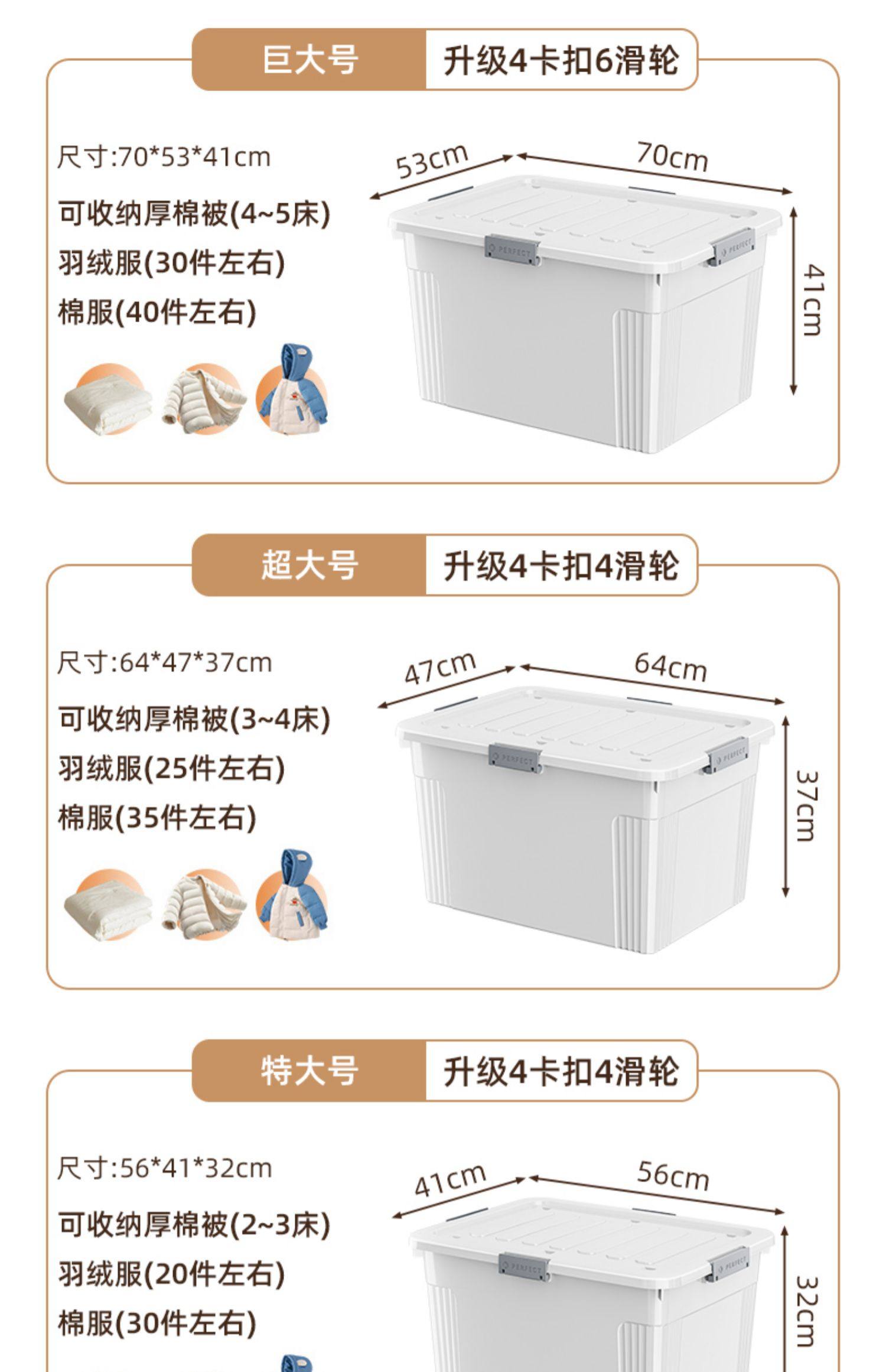 巨大号 升级4卡扣6滑轮

尺寸:70*53*41cm

可收纳厚棉被(4~5床)

羽绒服(30件左右)

棉服(40件左右)

53cm 70cm 41cm

PERFECT PERFECT

超大号 升级4卡扣4滑轮

尺寸:64*47*37cm

可收纳厚棉被(3~4床)

羽绒服(25件左右)

棉服(35件左右)

47cm 64cm 37cm

PERFECT PERFECT

特大号 升级4卡扣4滑轮

尺寸:56*41*32cm

可收纳厚棉被(2~3床)

羽绒服(20件左右)

棉服(30件左右)

41cm 56cm 32cm

PERFECT PERFECT