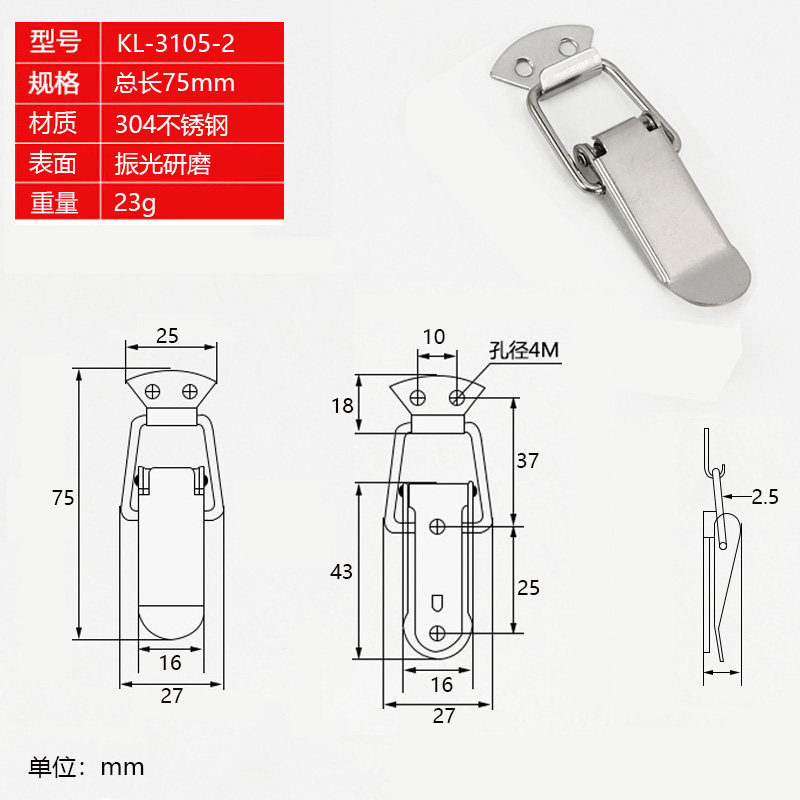 | 型号 | KL-3105-2 |
|---|---|
| 规格 | 总长75mm |
| 材质 | 304不锈钢 |
| 表面 | 振光研磨 |
| 重量 | 23g |

25
75
16
27

10
孔径4M
18
37
43
25
16
27

2.5

单位：mm