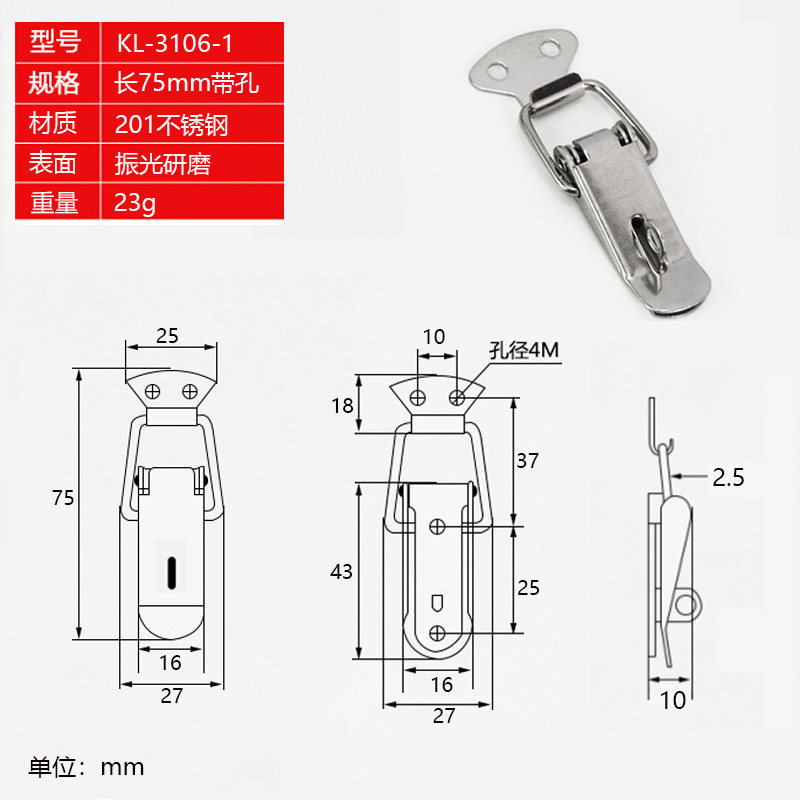 | 型号 | KL-3106-1 |
|---|---|
| 规格 | 长75mm带孔 |
| 材质 | 201不锈钢 |
| 表面 | 振光研磨 |
| 重量 | 23g |

25

75

16

27

10

孔径4M

18

37

43

25

16

27

2.5

10

单位：mm