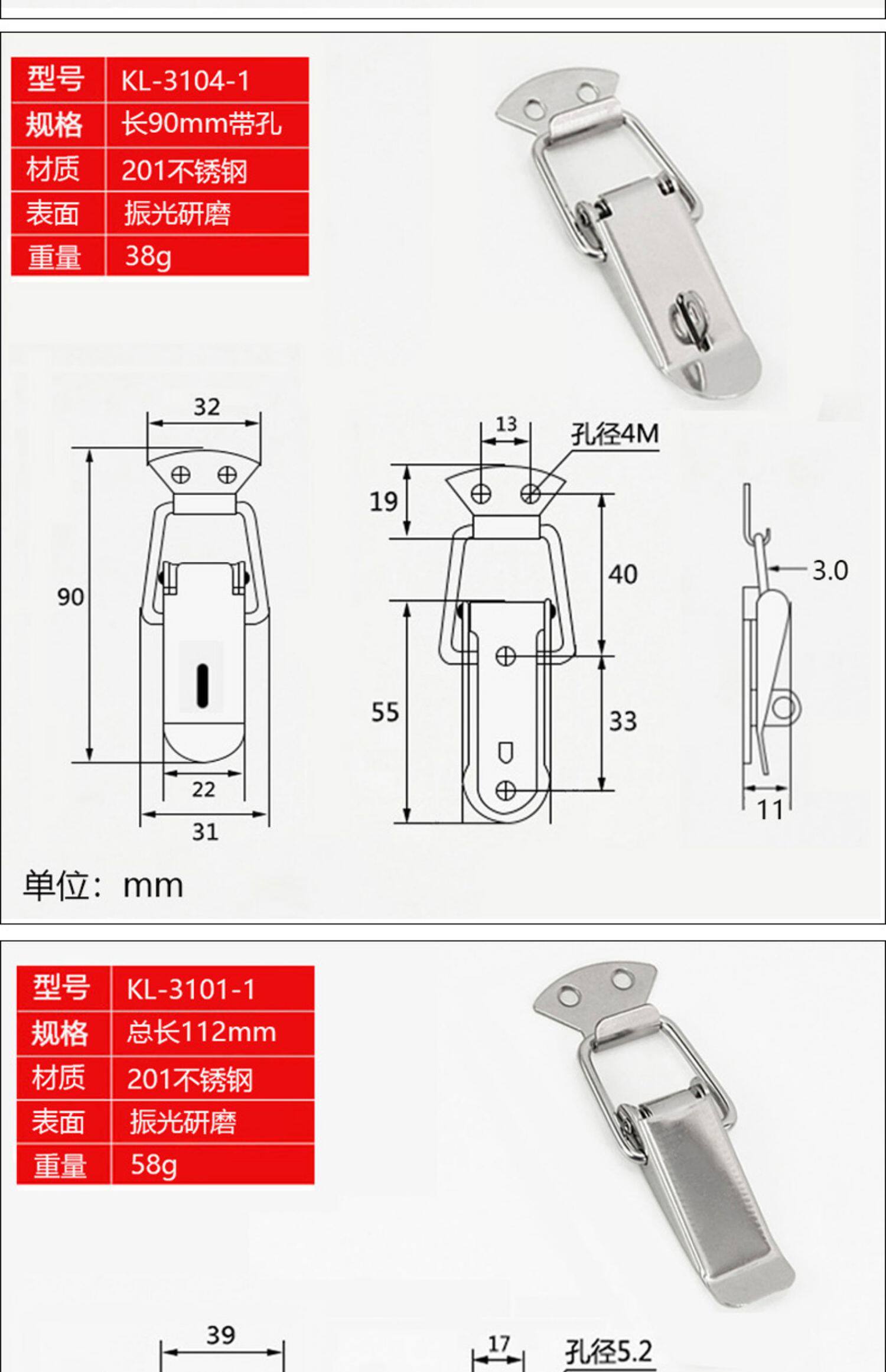 | 型号 | KL-3104-1 |
|---|---|
| 规格 | 长90mm带孔 |
| 材质 | 201不锈钢 |
| 表面 | 振光研磨 |
| 重量 | 38g |

32
90
22
31
13
孔径4M
19
40
55
33
3.0
11

单位：mm

| 型号 | KL-3101-1 |
|---|---|
| 规格 | 总长112mm |
| 材质 | 201不锈钢 |
| 表面 | 振光研磨 |
| 重量 | 58g |

39
17
孔径5.2