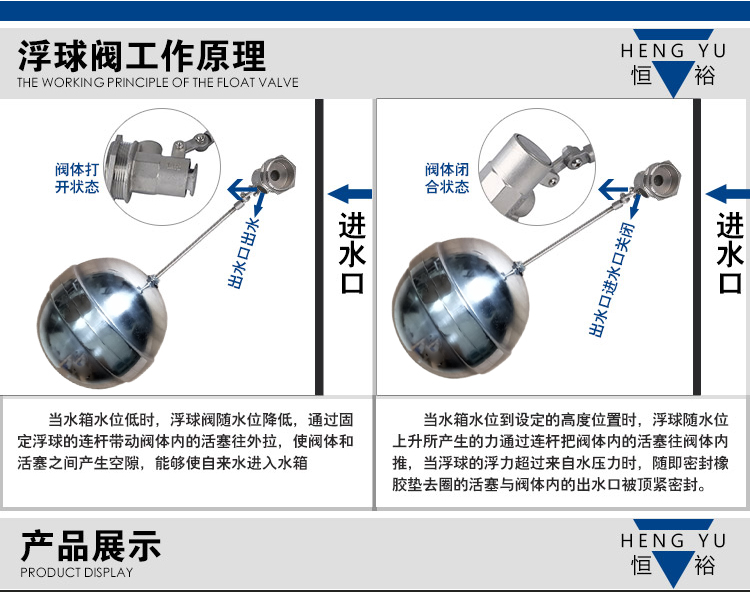 浮球阀工作原理
THE WORKING PRINCIPLE OF THE FLOAT VALVE

HENG YU
恒 裕

阀体打开状态

出水口出水

进水口

阀体闭合状态

出水口进水口关闭

进水口

当水箱水位低时，浮球阀随水位降低，通过固定浮球的连杆带动阀体内的活塞往外拉，使阀体和活塞之间产生空隙，能够使自来水进入水箱

当水箱水位到设定的高度位置时，浮球随水位上升所产生的力通过连杆把阀体内的活塞往阀体内推，当浮球的浮力超过来自水压力时，随即密封橡胶垫去圈的活塞与阀体内的出水口被顶紧密封。

产品展示
PRODUCT DISPLAY

HENG YU
恒 裕