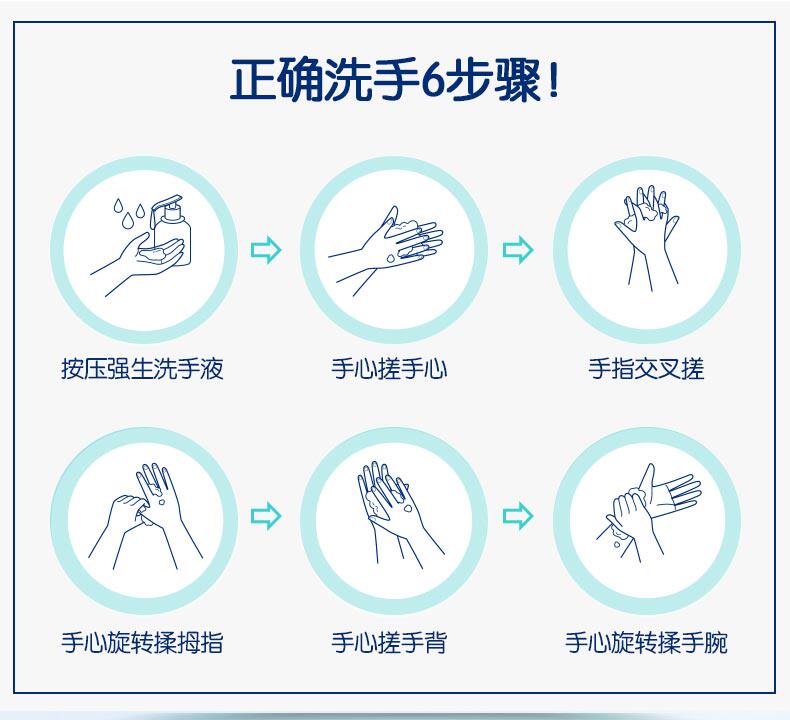 正确洗手6步骤！

按压强生洗手液

手心搓手心

手指交叉搓

手心旋转揉拇指

手心搓手背

手心旋转揉手腕