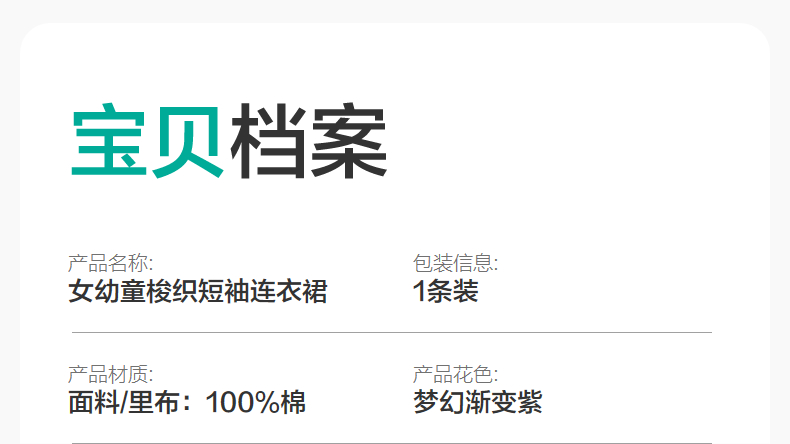 宝贝档案

产品名称:
女幼童梭织短袖连衣裙

包装信息:
1条装

产品材质:
面料/里布：100%棉

产品花色:
梦幻渐变紫