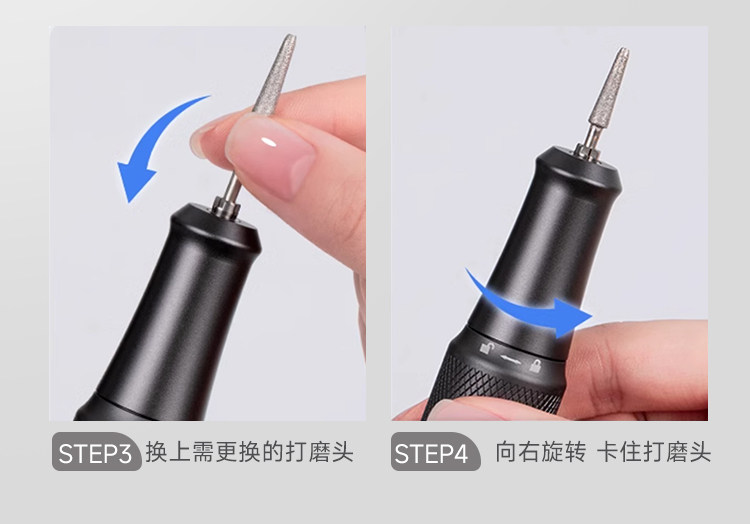 STEP3 换上需更换的打磨头

STEP4 向右旋转 卡住打磨头