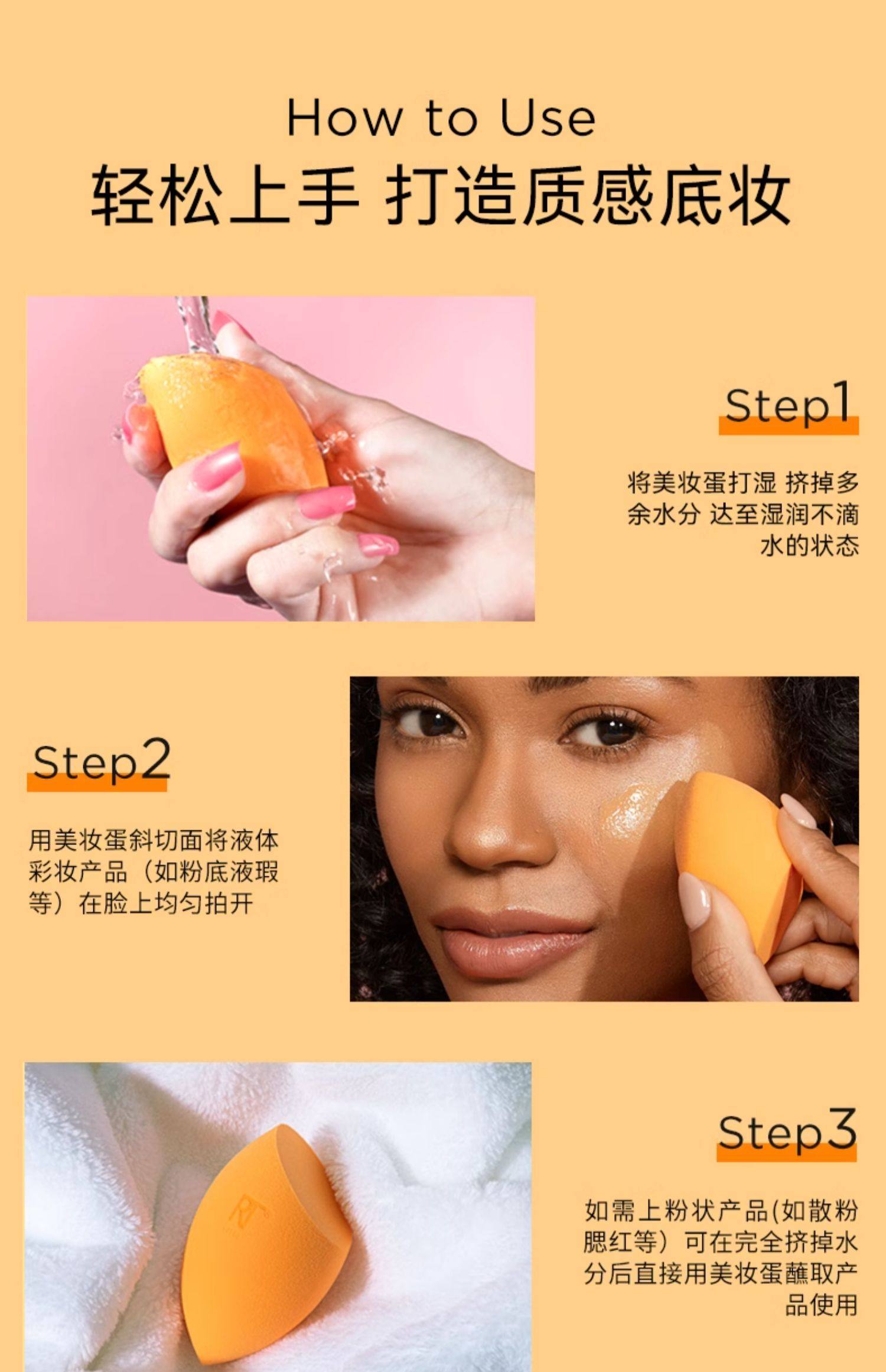 How to Use
轻松上手 打造质感底妆

Step1

将美妆蛋打湿 挤掉多余水分 达至湿润不滴水的状态

Step2

用美妆蛋斜切面将液体彩妆产品（如粉底液瑕等）在脸上均匀拍开

Step3

如需上粉状产品(如散粉腮红等）可在完全挤掉水分后直接用美妆蛋蘸取产品使用